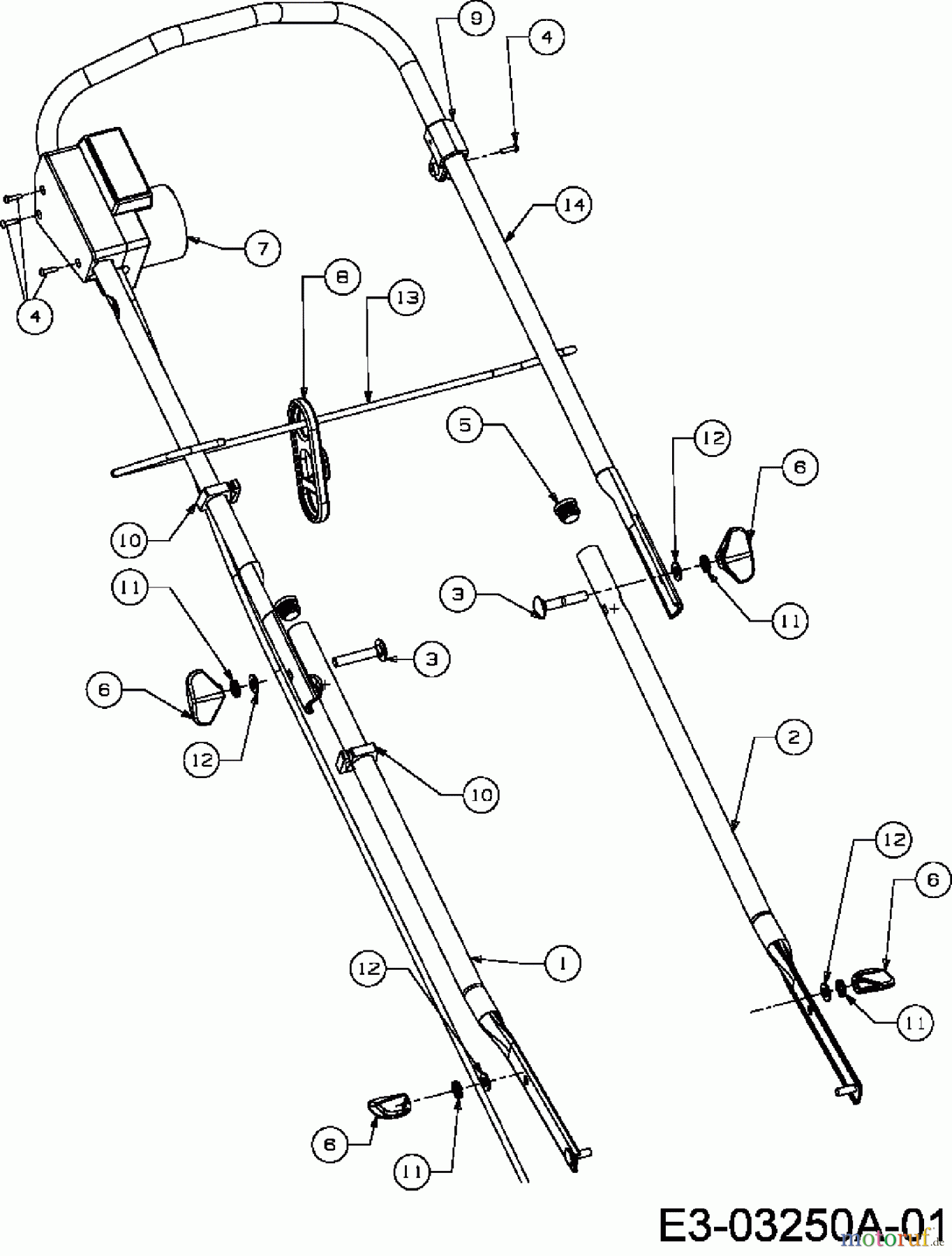 9
4
14
7
4
8
13
5
12
6
10
11
3
11
3
6
12
10
2
12
6
1
12
11
6
11
E3-03250A-01
motoruf.de