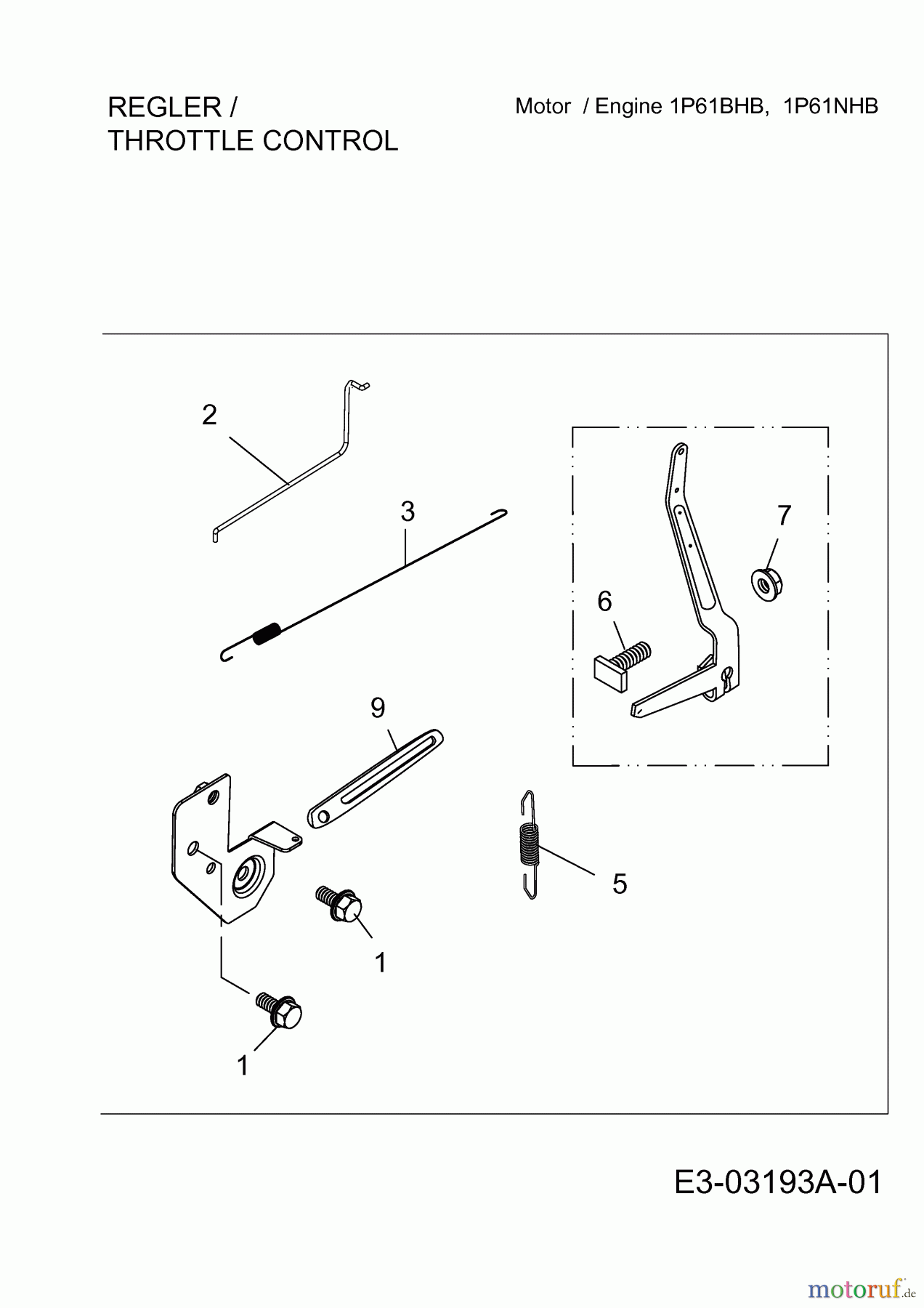 REGLER /
THROTTLE CONTROL

Motor / Engine 1P61BHB, 1P61NHB

2

3

7

6

9

5

1

1

E3-03193A-01

motoruf.de