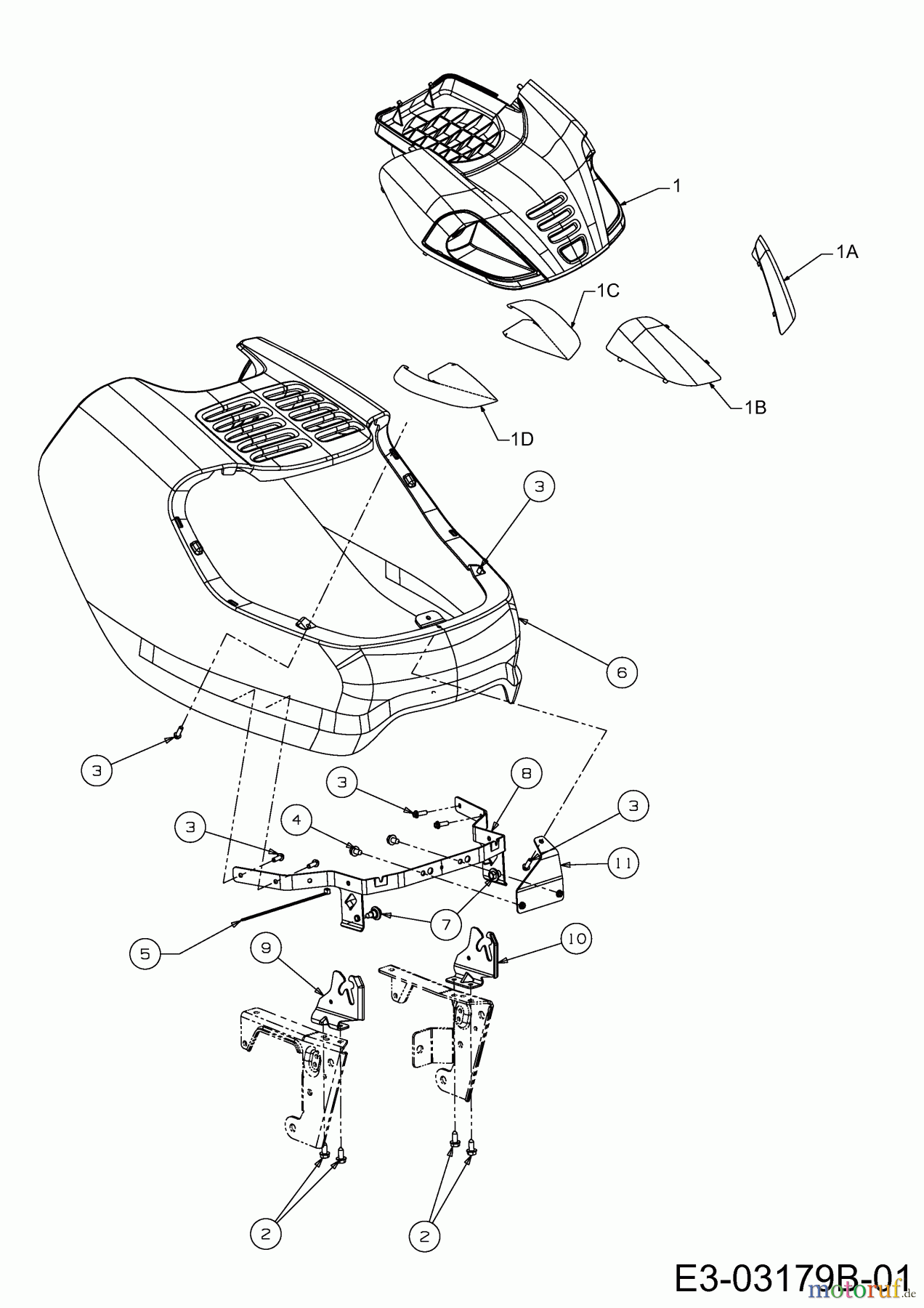 1
1A
1C
1B
1D
3
6
3
3
8
3
3
4
11
7
5
9
10
2
2
E3-03179B-01
motoruf.de