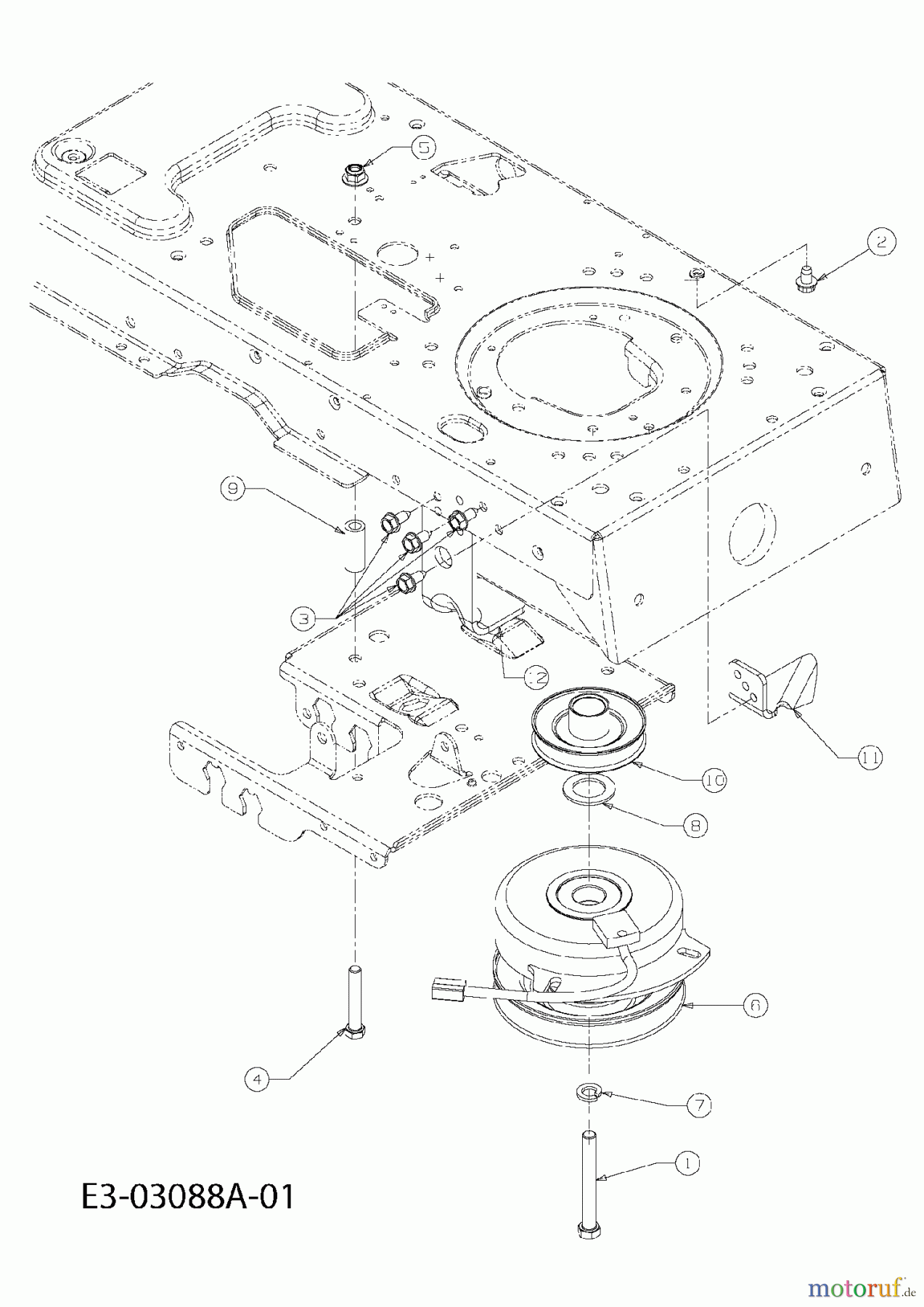 5

2

9

3

12

11

10

8

6

4

7

1

E3-03088A-01

motoruf.de