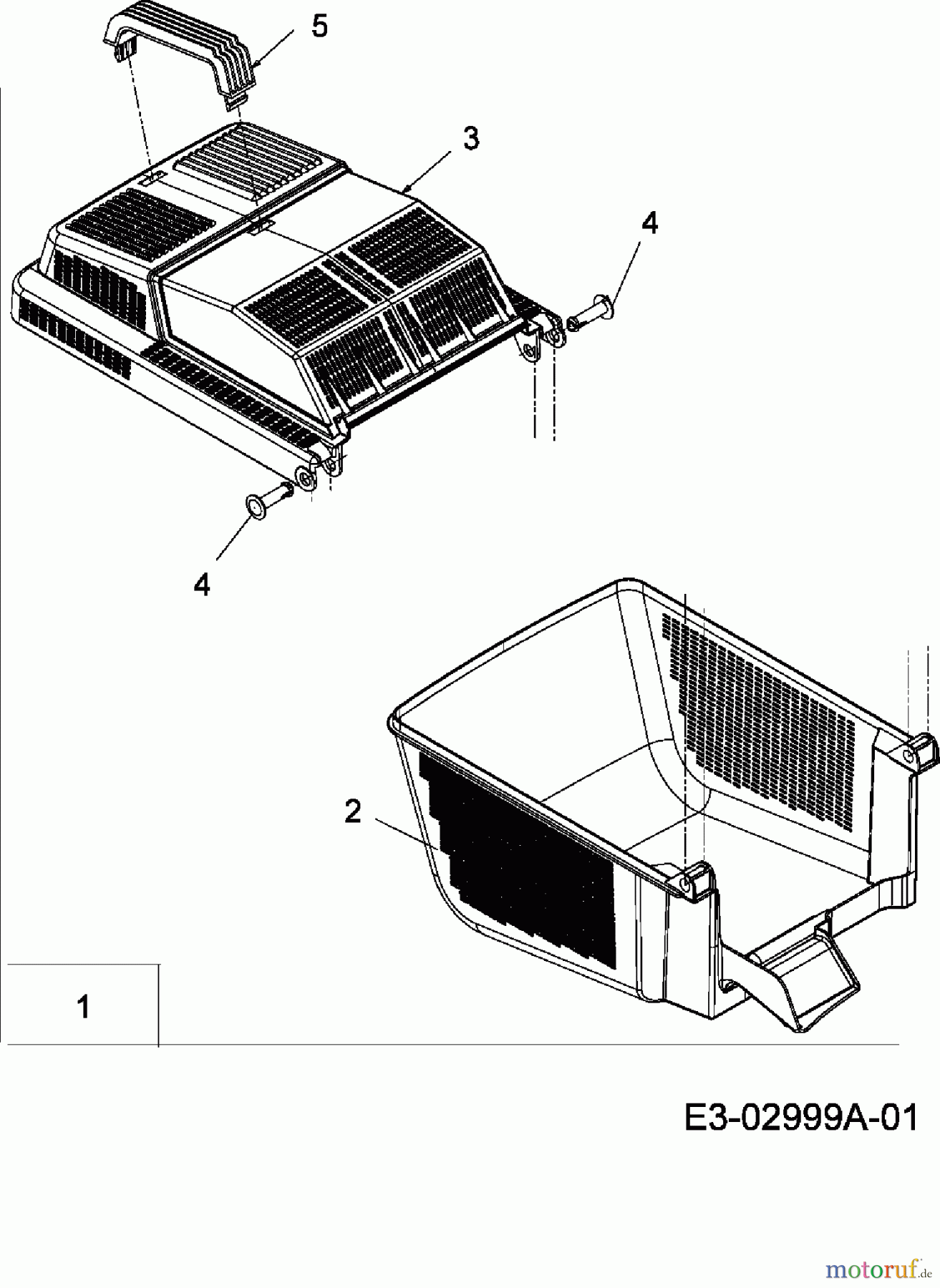 5

3

4

4

2

1

E3-02999A-01

motoruf.de