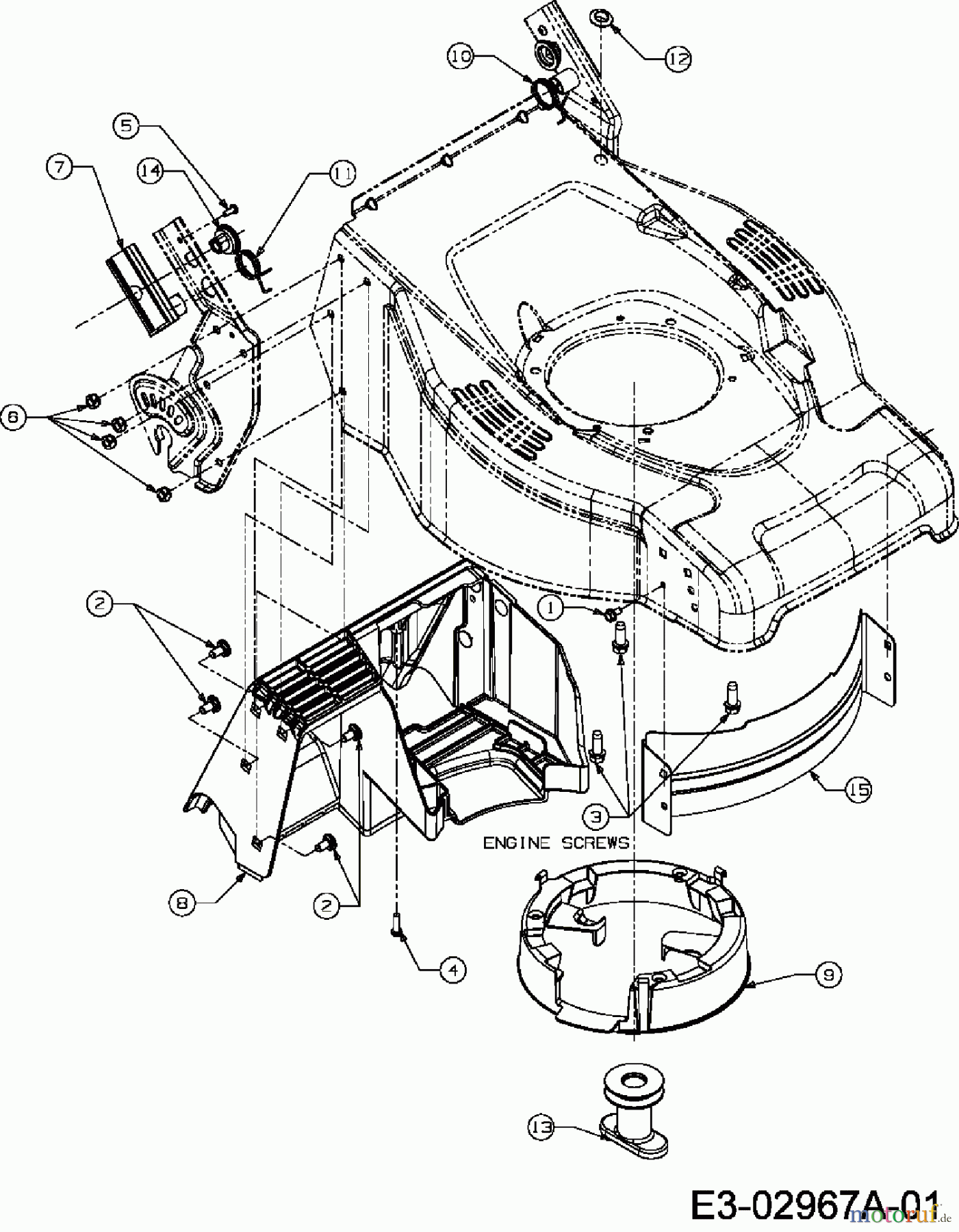 10
12
5
7
14
11
6
2
1
3
15
ENGINE SCREWS
8
2
4
9
13
E3-02967A-01
motoruf.de