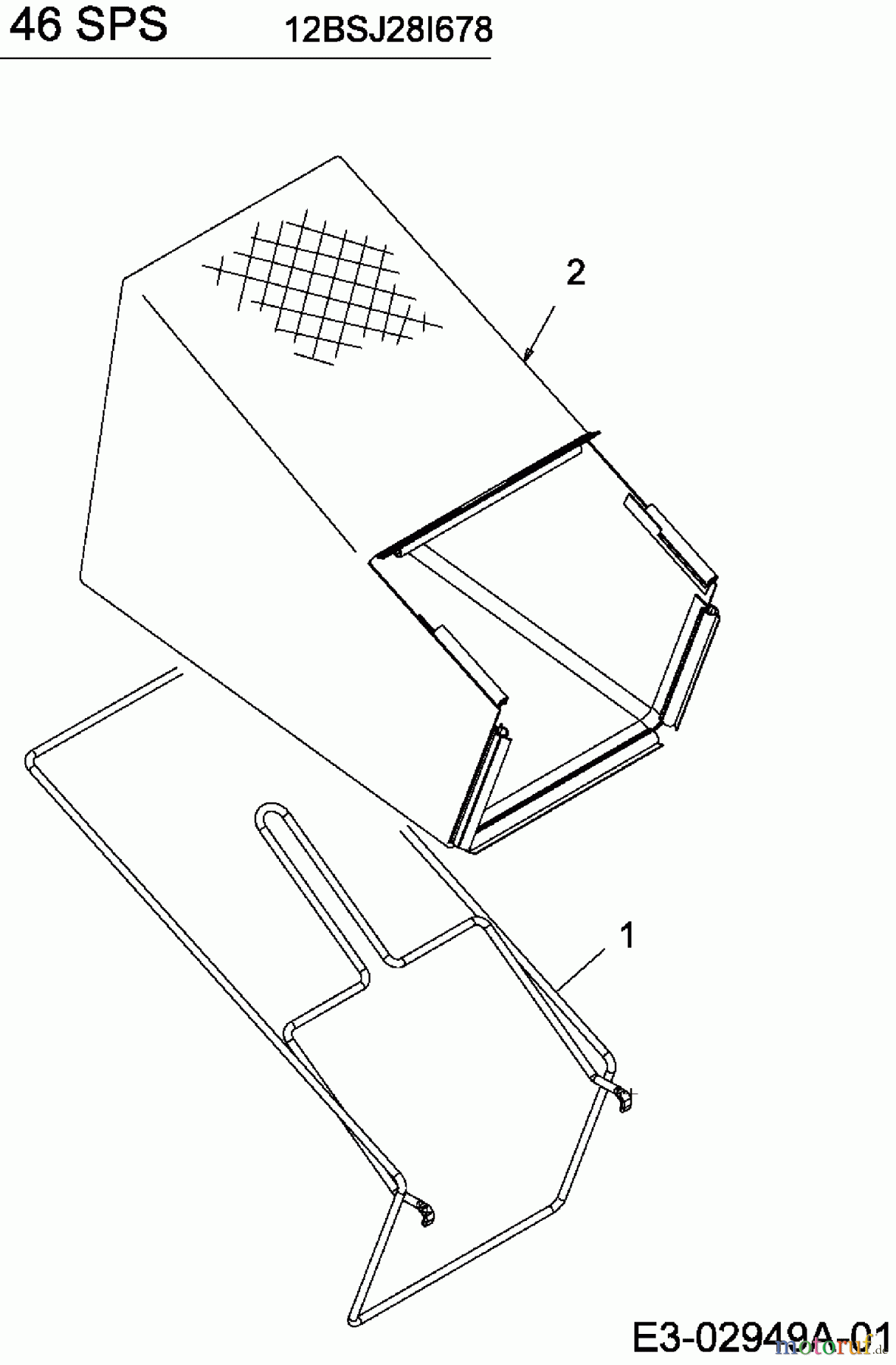 46 SPS 12BSJ28I678

2

1

E3-02949A-01

motoruf.de