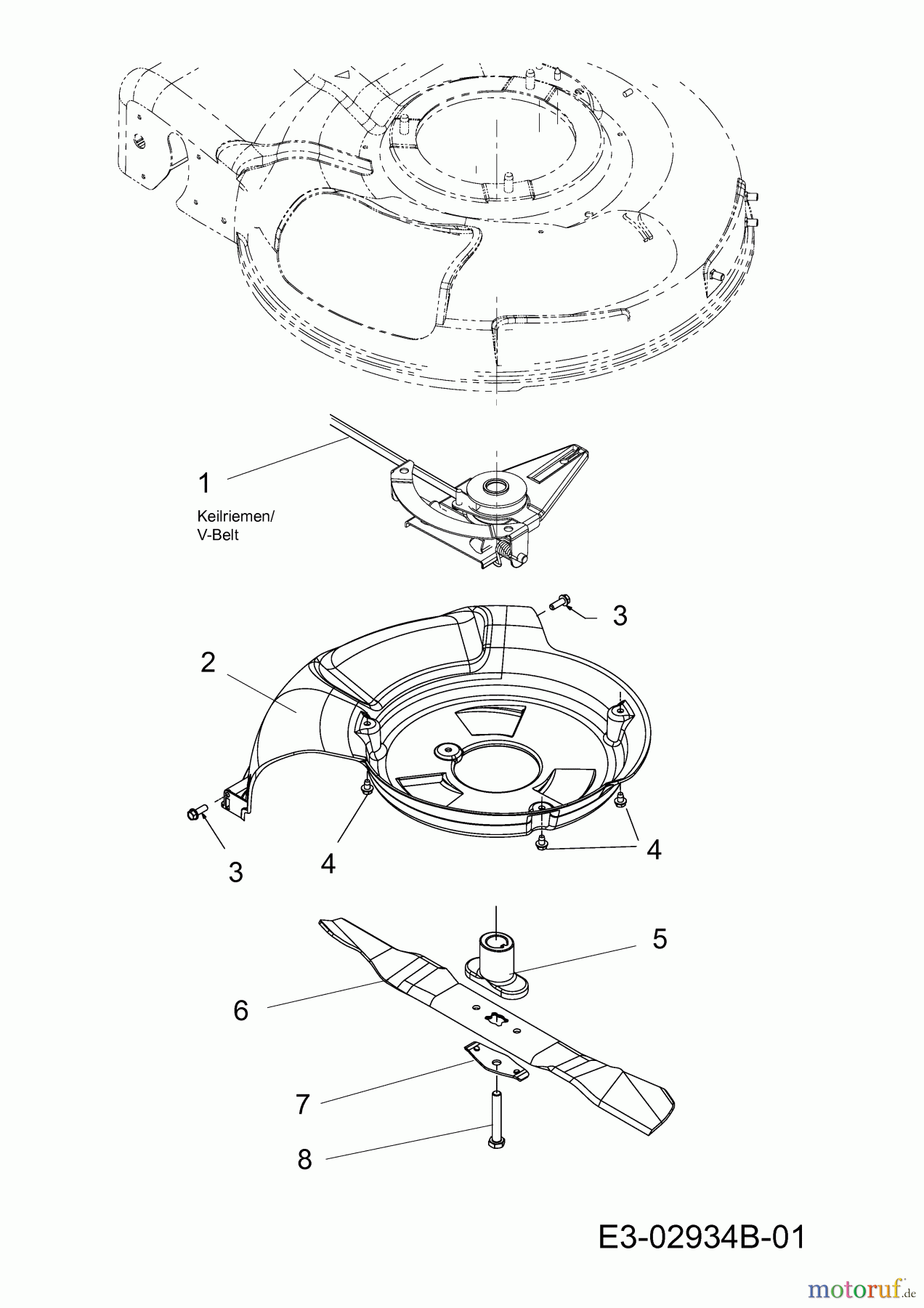 1

Keilriemen/
V-Belt

3

2

3

4

4

5

6

7

8

E3-02934B-01

motoruf.de