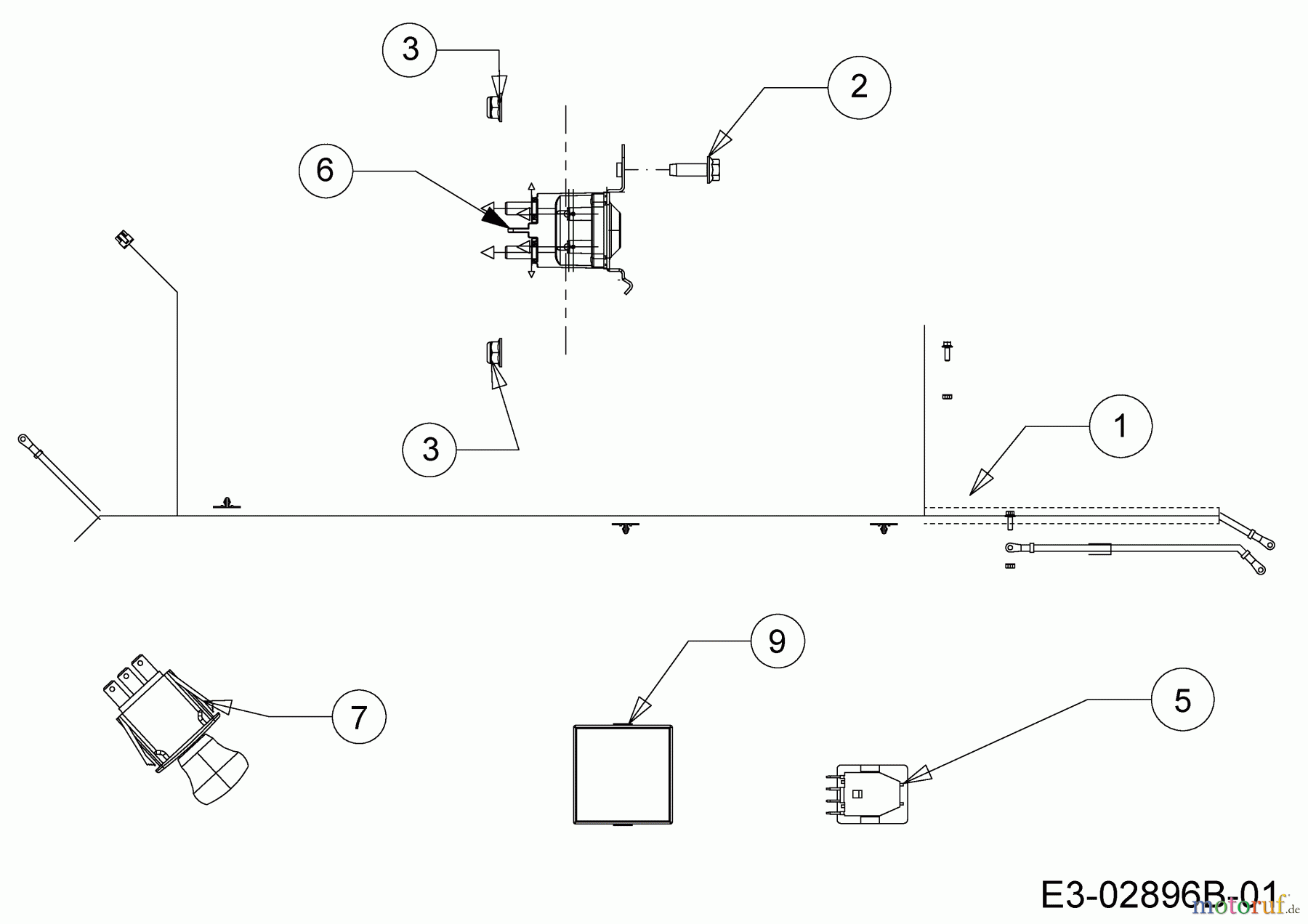 3

2

6

3

1

9

7

5

E3-02896B-01

motoruf.de