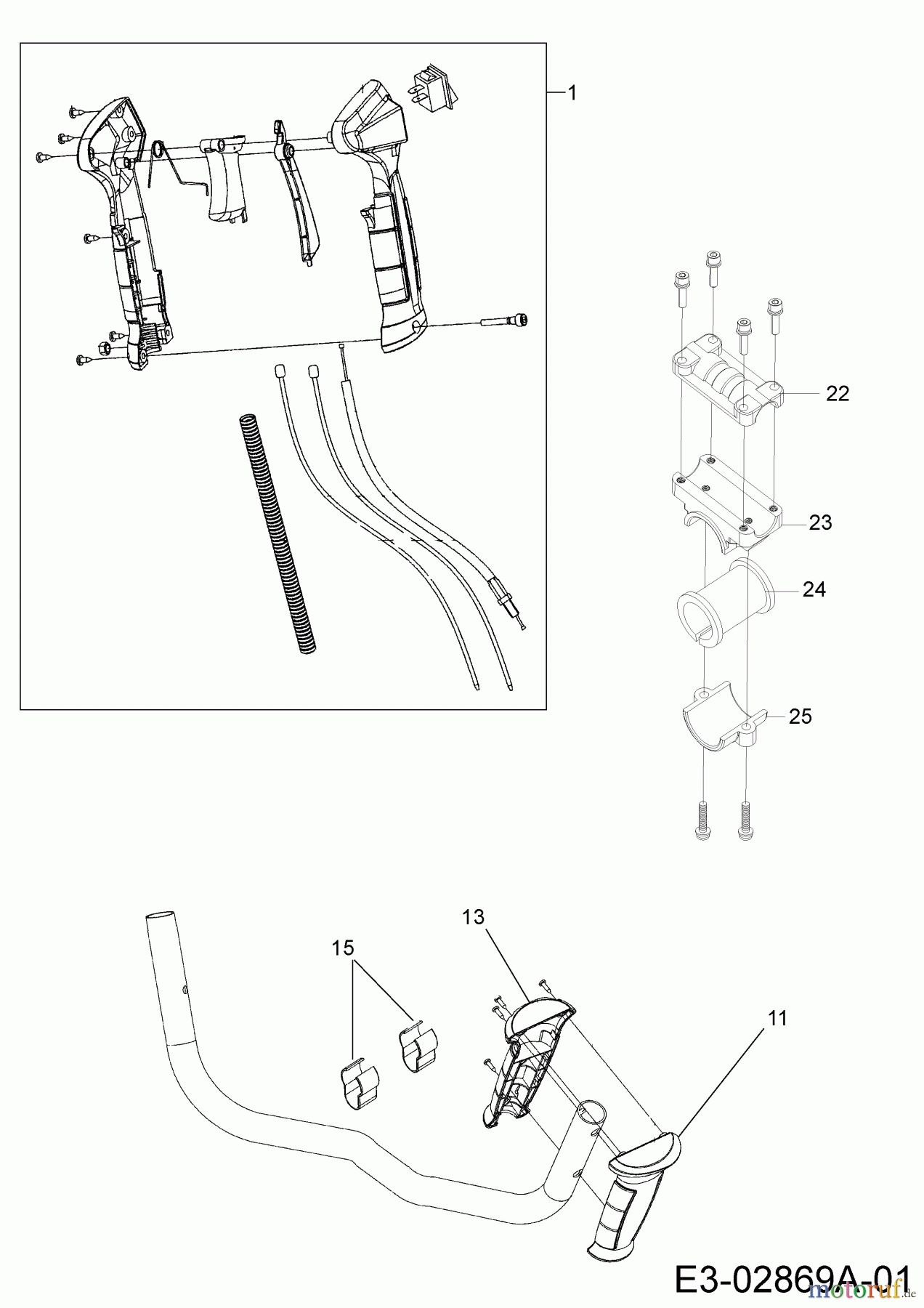 1

22

23

24

25

13

15

11

E3-02869A-01

motoruf.de