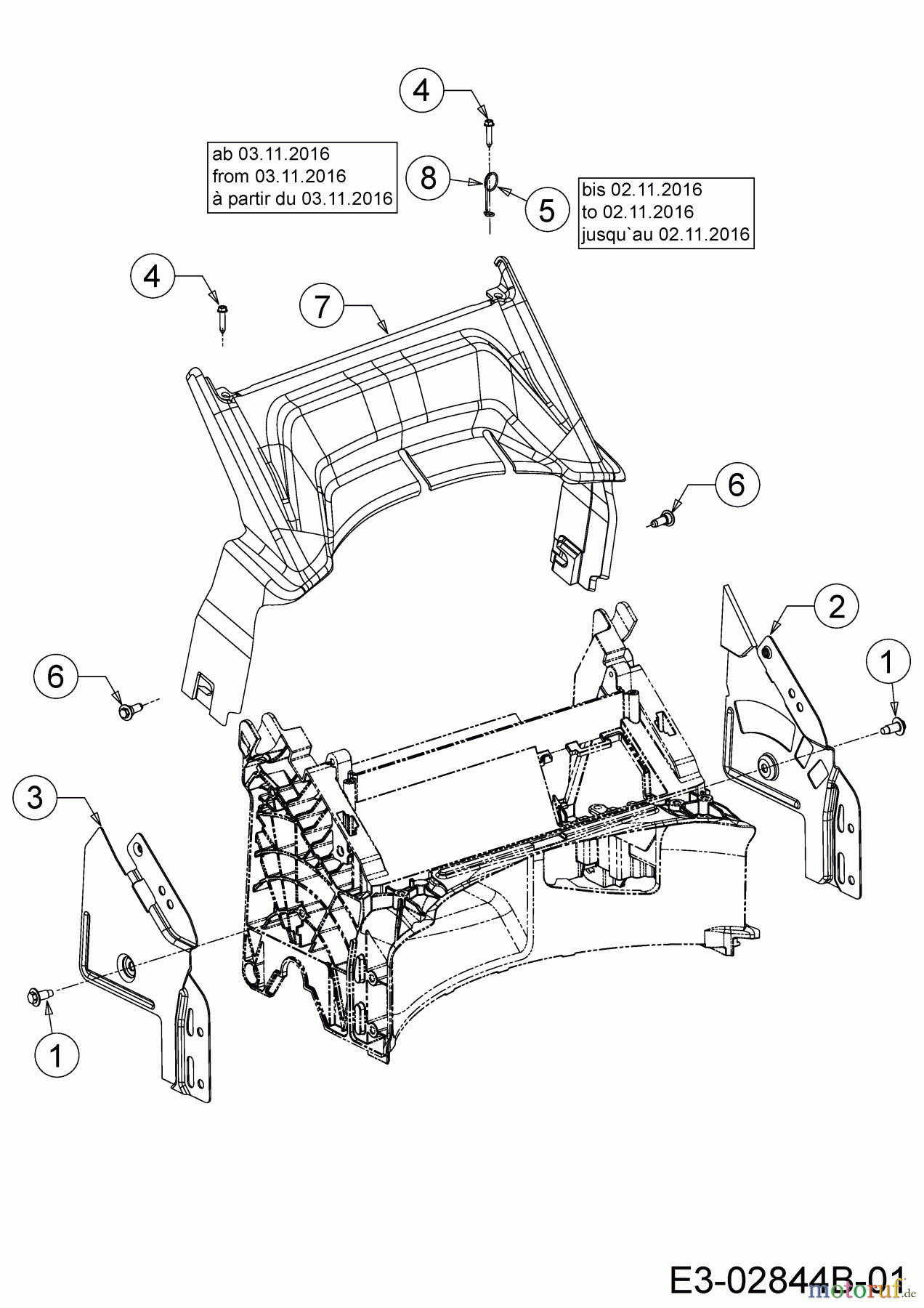 4

ab 03.11.2016
from 03.11.2016
à partir du 03.11.2016

8

5

bis 02.11.2016
to 02.11.2016
jusqu`au 02.11.2016

4

7

6

2

1

6

3

1

E3-02844B-01

motoruf.de