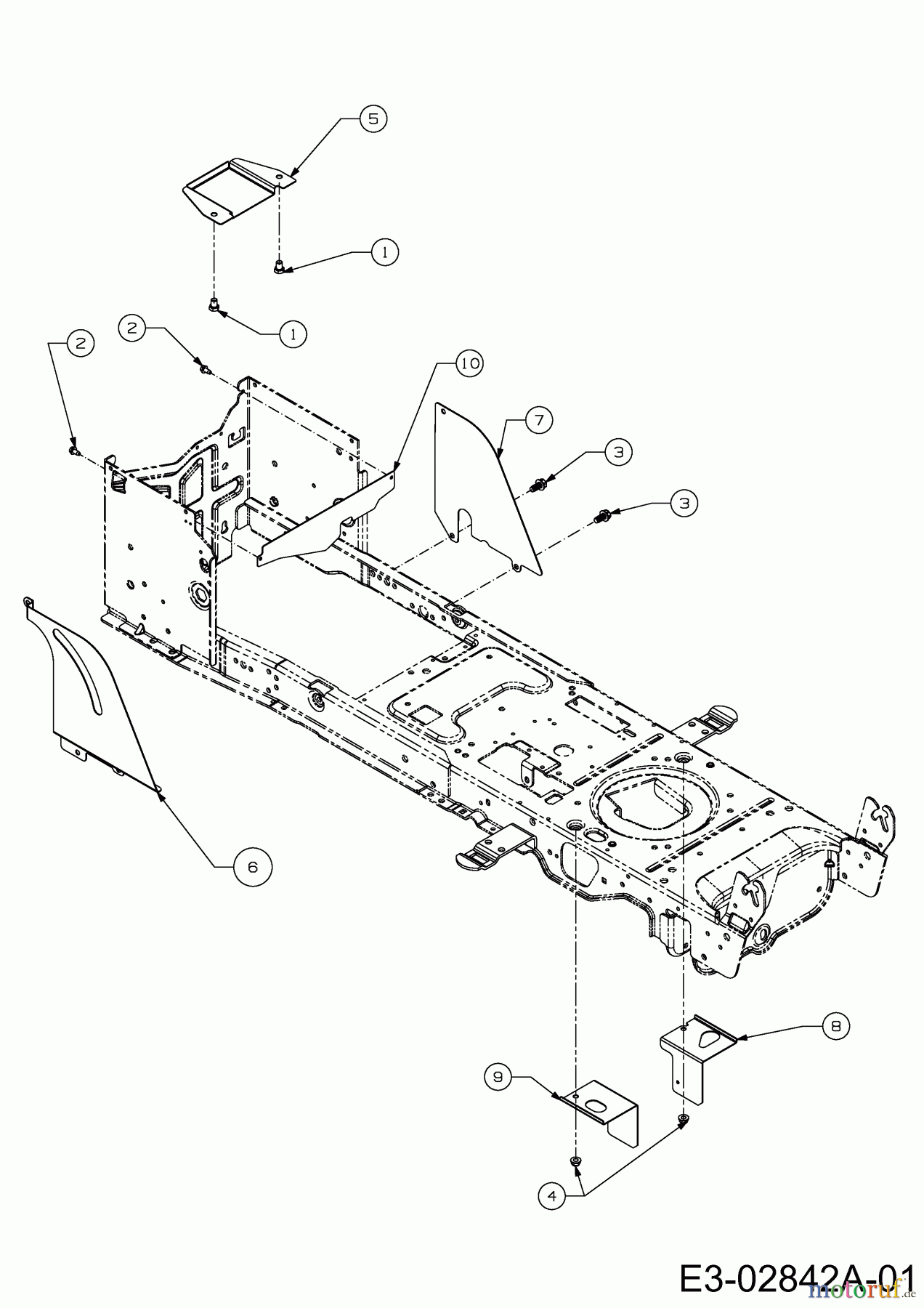 5

1

1

2

2

10

7

3

3

6

8

9

4

E3-02842A-01

motoruf.de