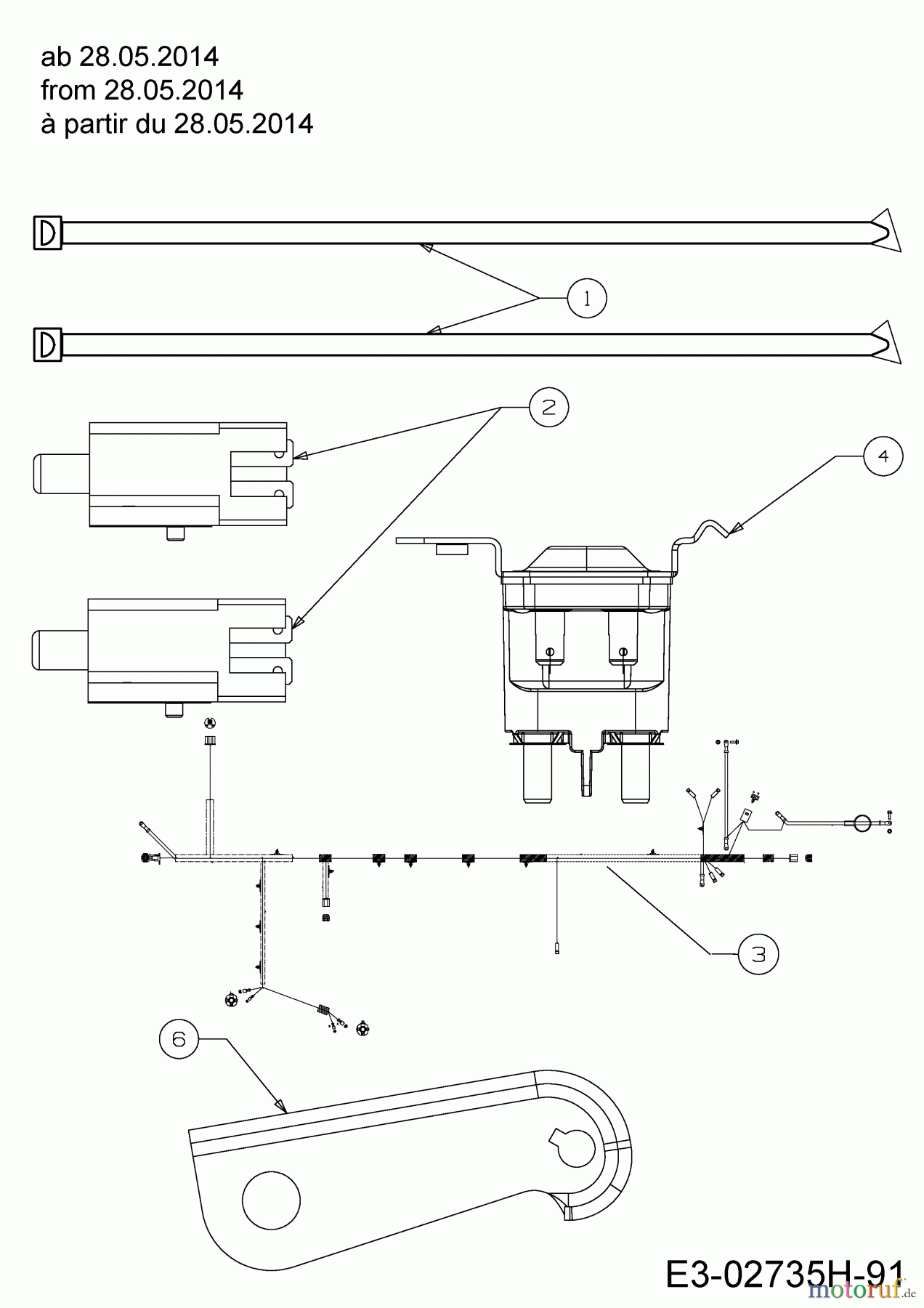 ab 28.05.2014
from 28.05.2014
à partir du 28.05.2014

1

2

4

3

6

E3-02735H-91

motoruf.de