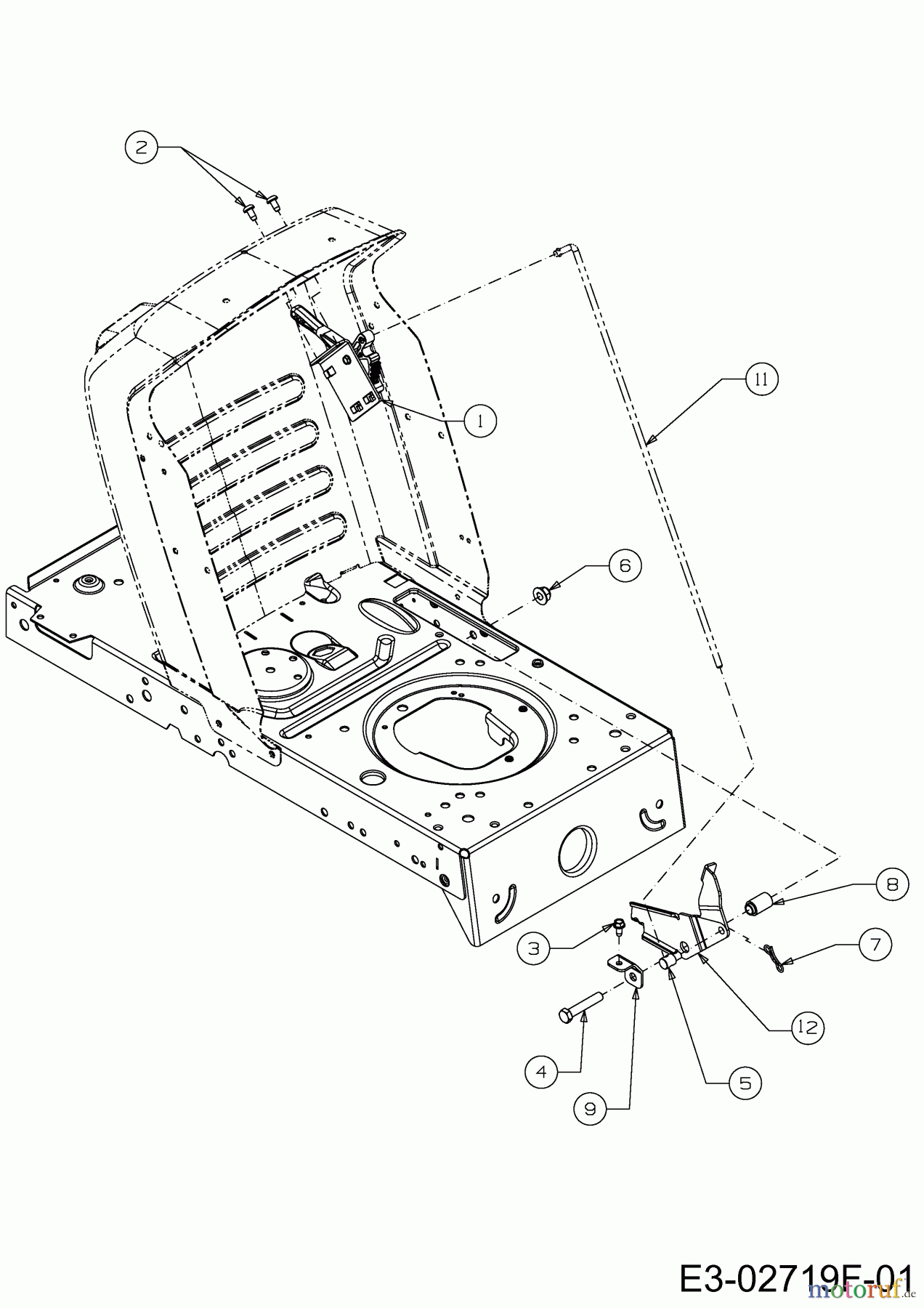 2

11

1

6

8

3

7

12

4

5

9

E3-02719F-01

motoruf.de