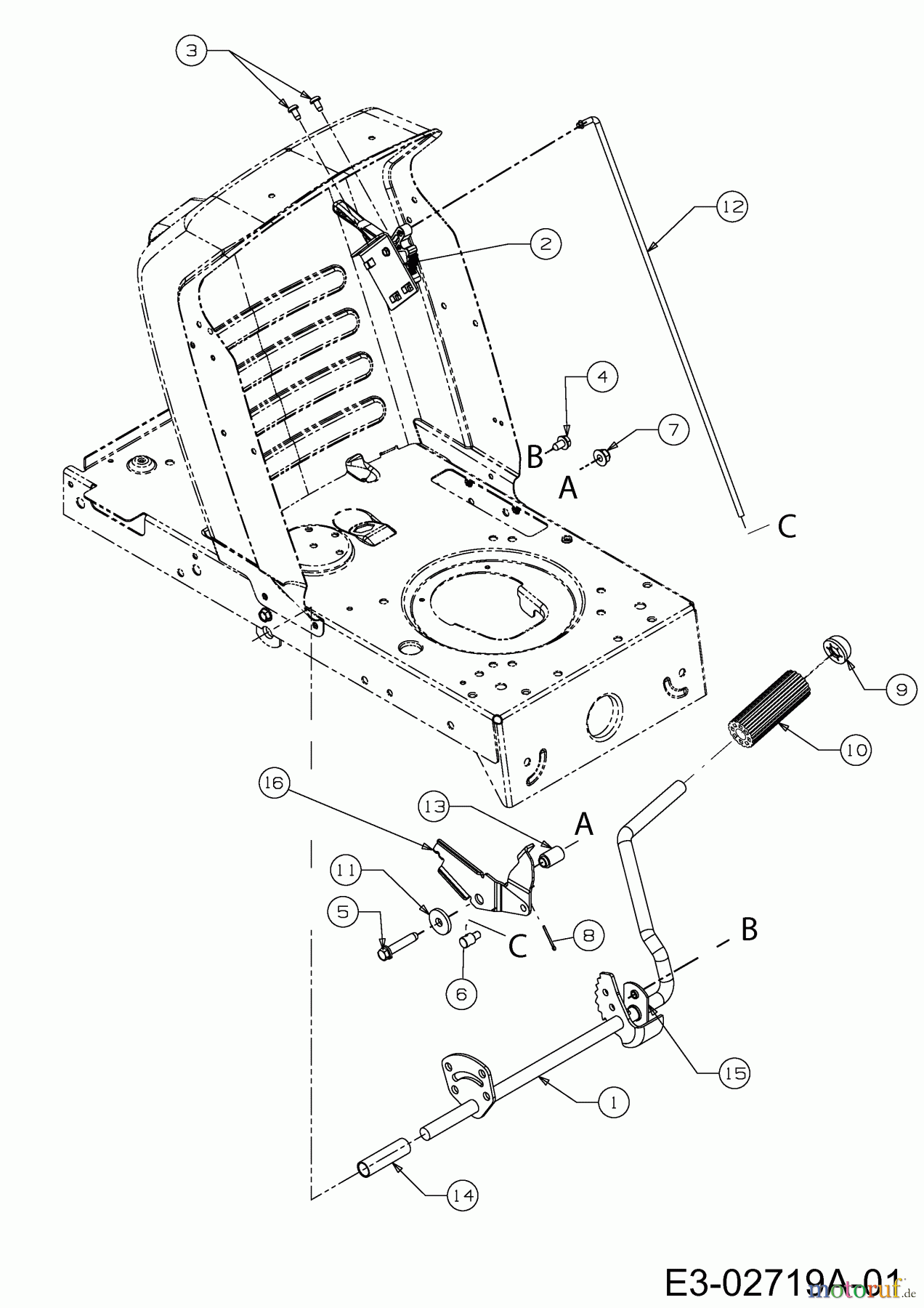 3
12
2
4
7
B
A
C
9
10
16
13
A
11
5
C
8
B
6
15
1
14
E3-02719A-01
motoruf.de