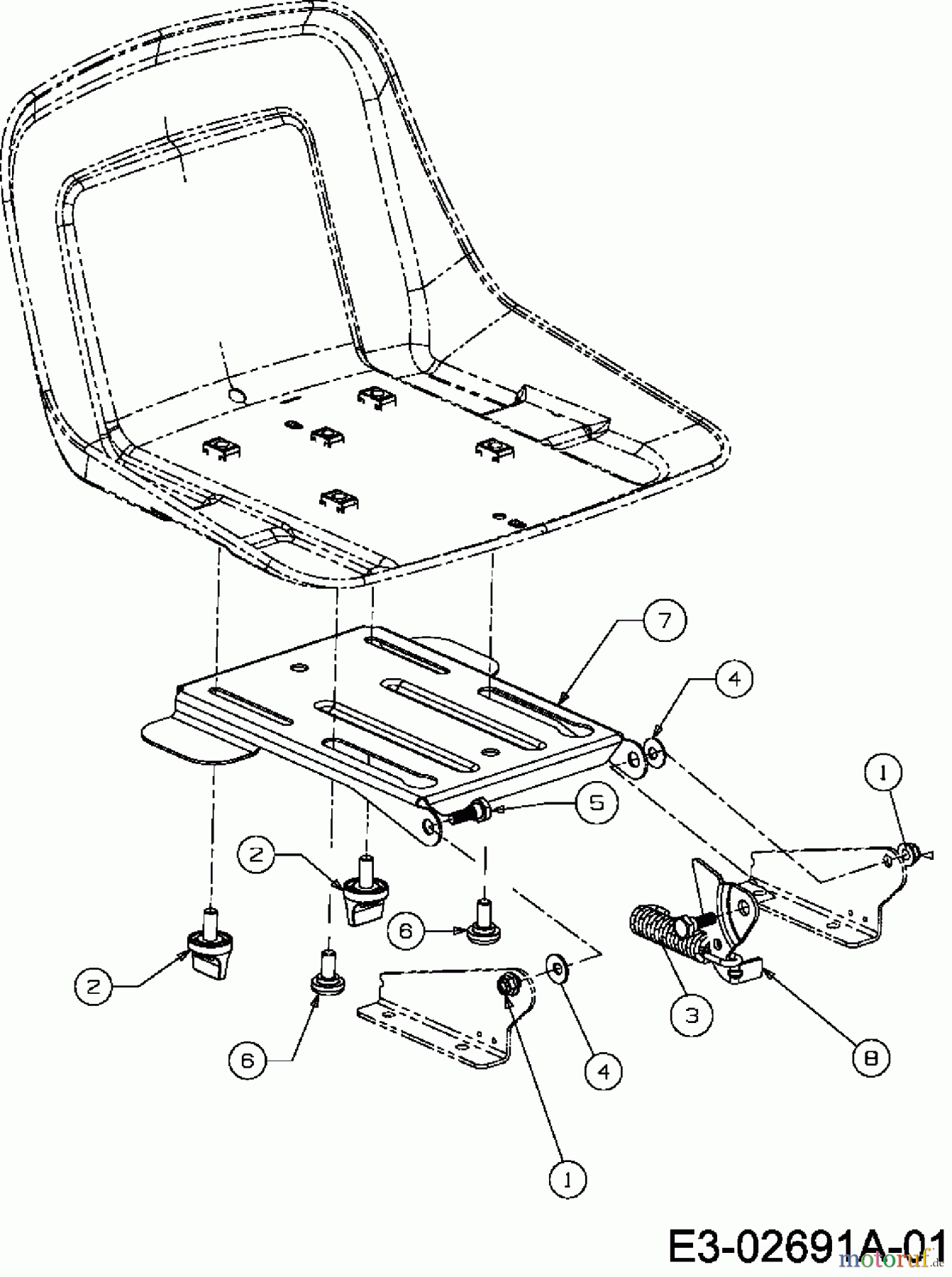 7
4
1
5
2
6
2
6
4
3
8
1
E3-02691A-01
motoruf.de