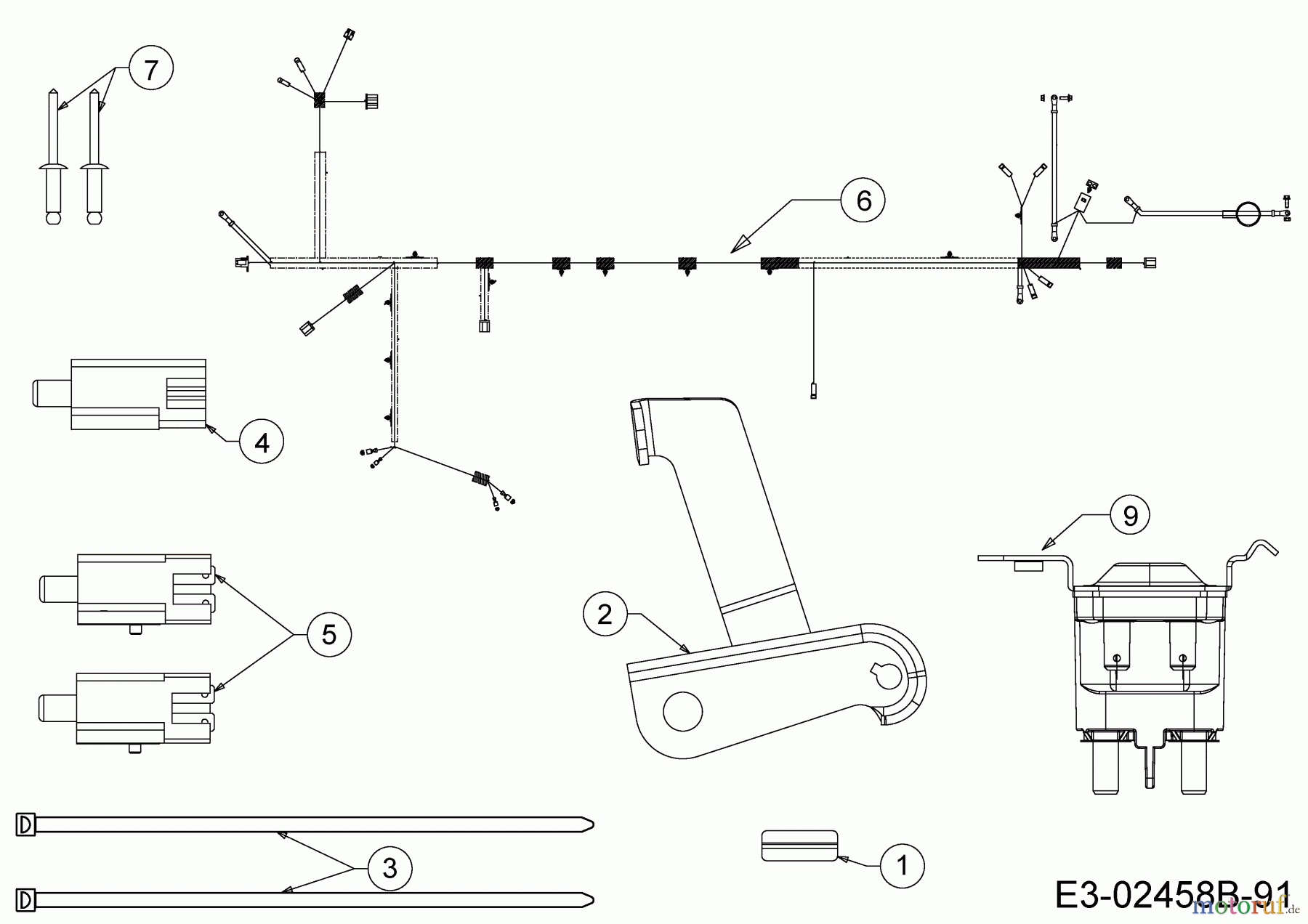 7

6

4

9

5

2

3

1

E3-02458B-91

motoruf.de