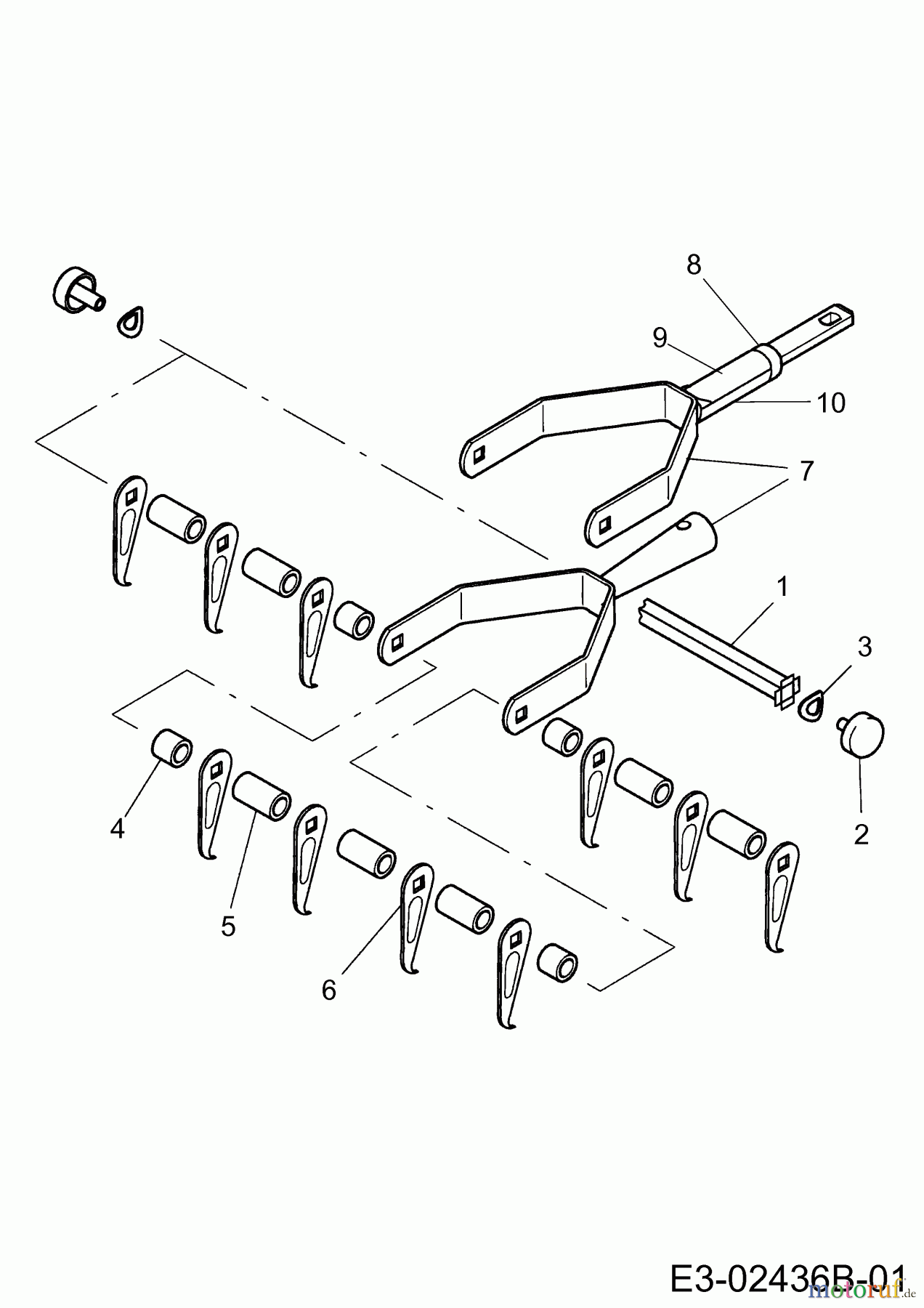 8
9
10
7
1
3
2
4
5
6

E3-02436B-01
motoruf.de