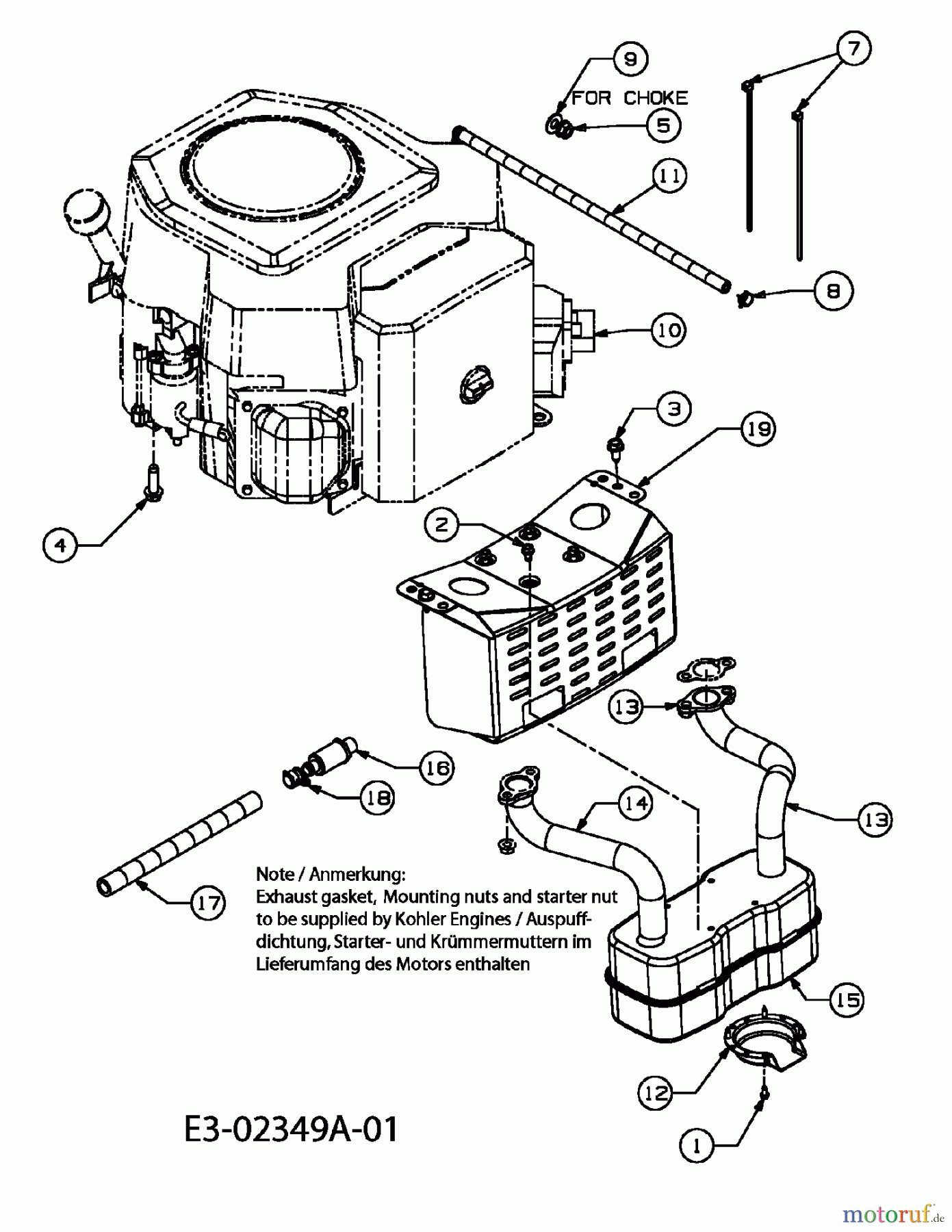 9

7

FOR CHOKE

5

11

8

10

3

19

4

2

13

16

18

14

13

17

Note / Anmerkung:
Exhaust gasket, Mounting nuts and starter nut to be supplied by Kohler Engines / Auspuffdichtung, Starter- und Krümmermuttern im Lieferumfang des Motors enthalten

15

12

1

E3-02349A-01

motoruf.de