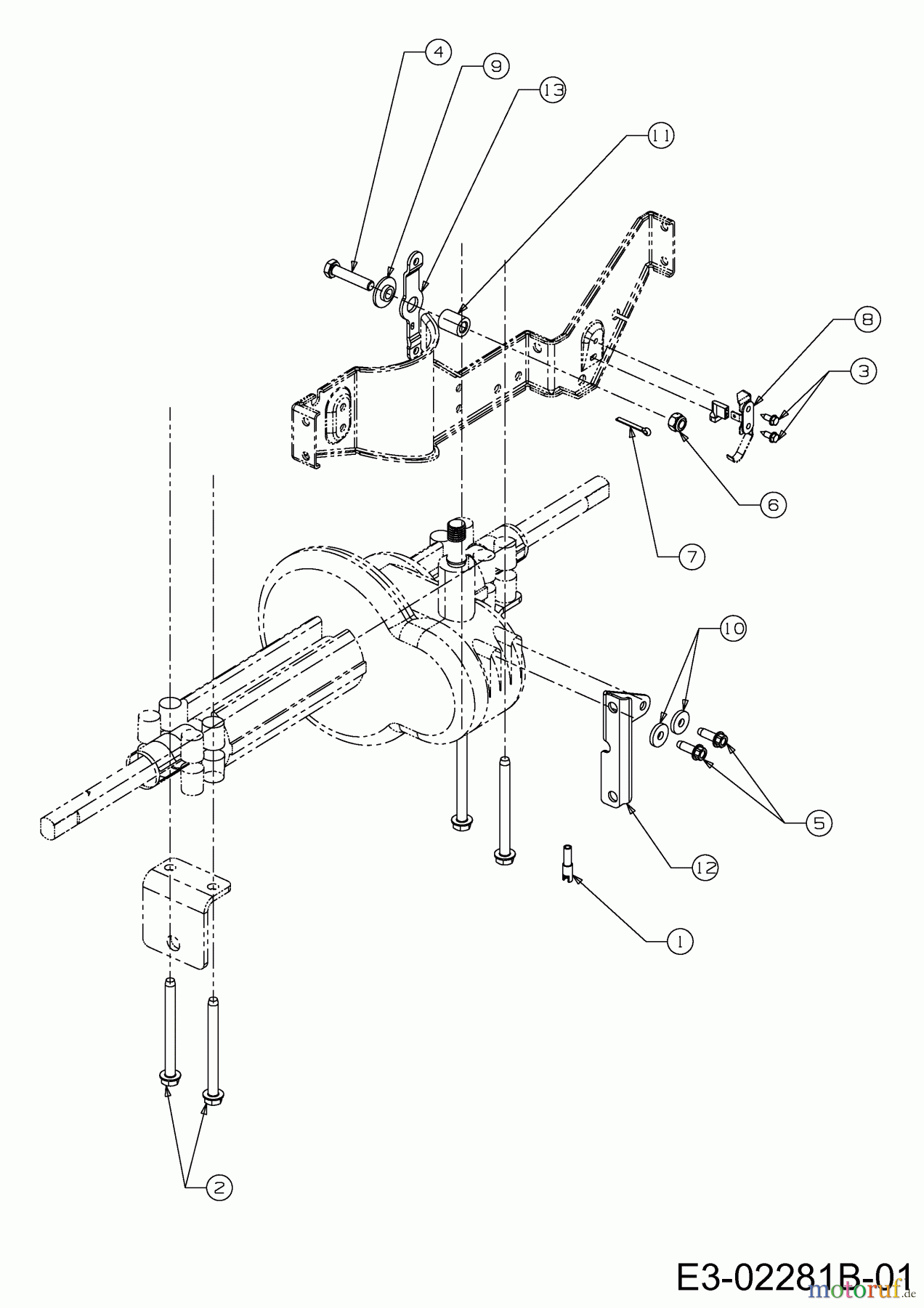 4
9
13
11
8
3
6
7
10
5
12
1
2
E3-02281B-01
motoruf.de