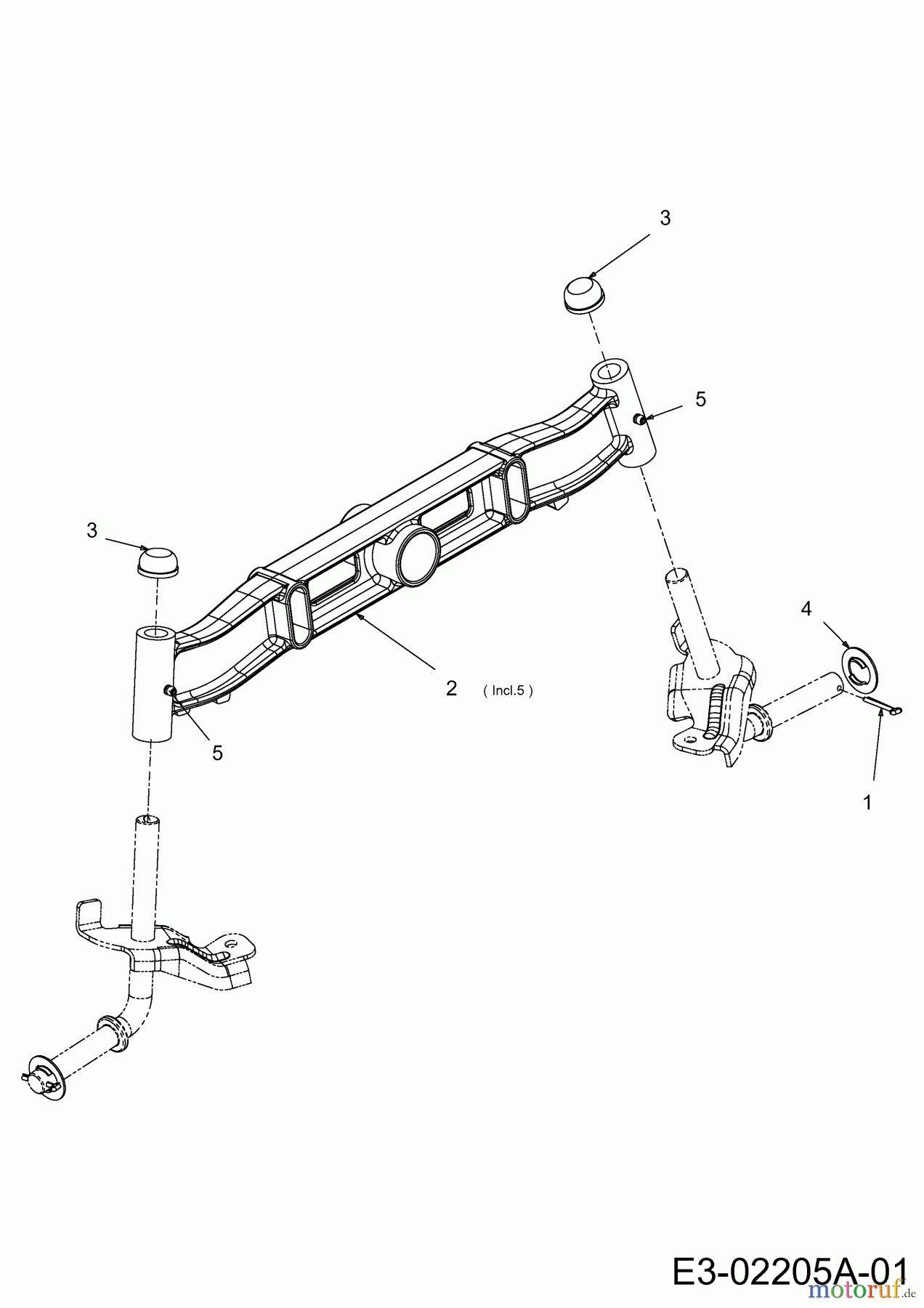 3

5

3

4

2 ( Incl.5 )

5

1

E3-02205A-01

motoruf.de