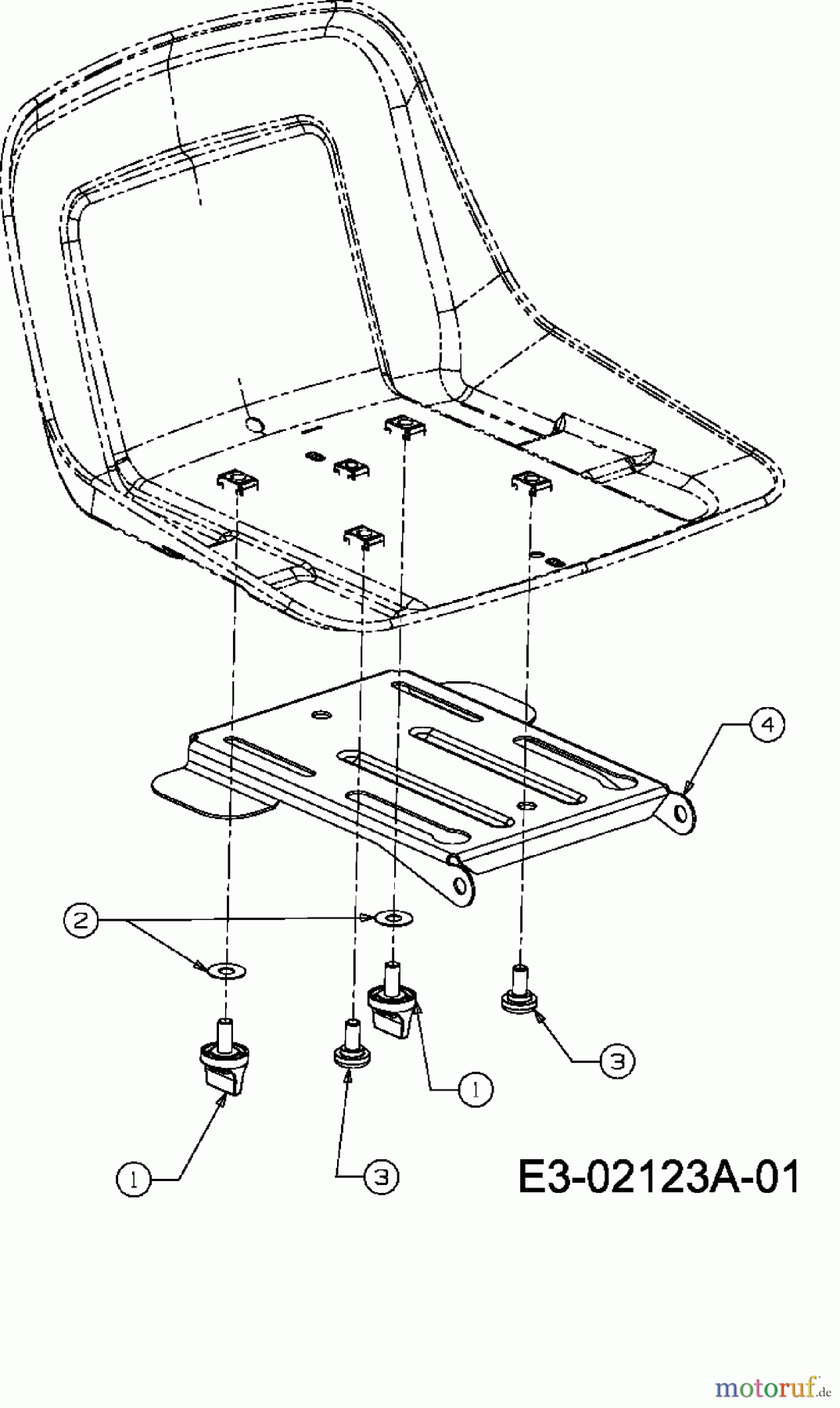 4

2

3

1

1

3

E3-02123A-01

motoruf.de