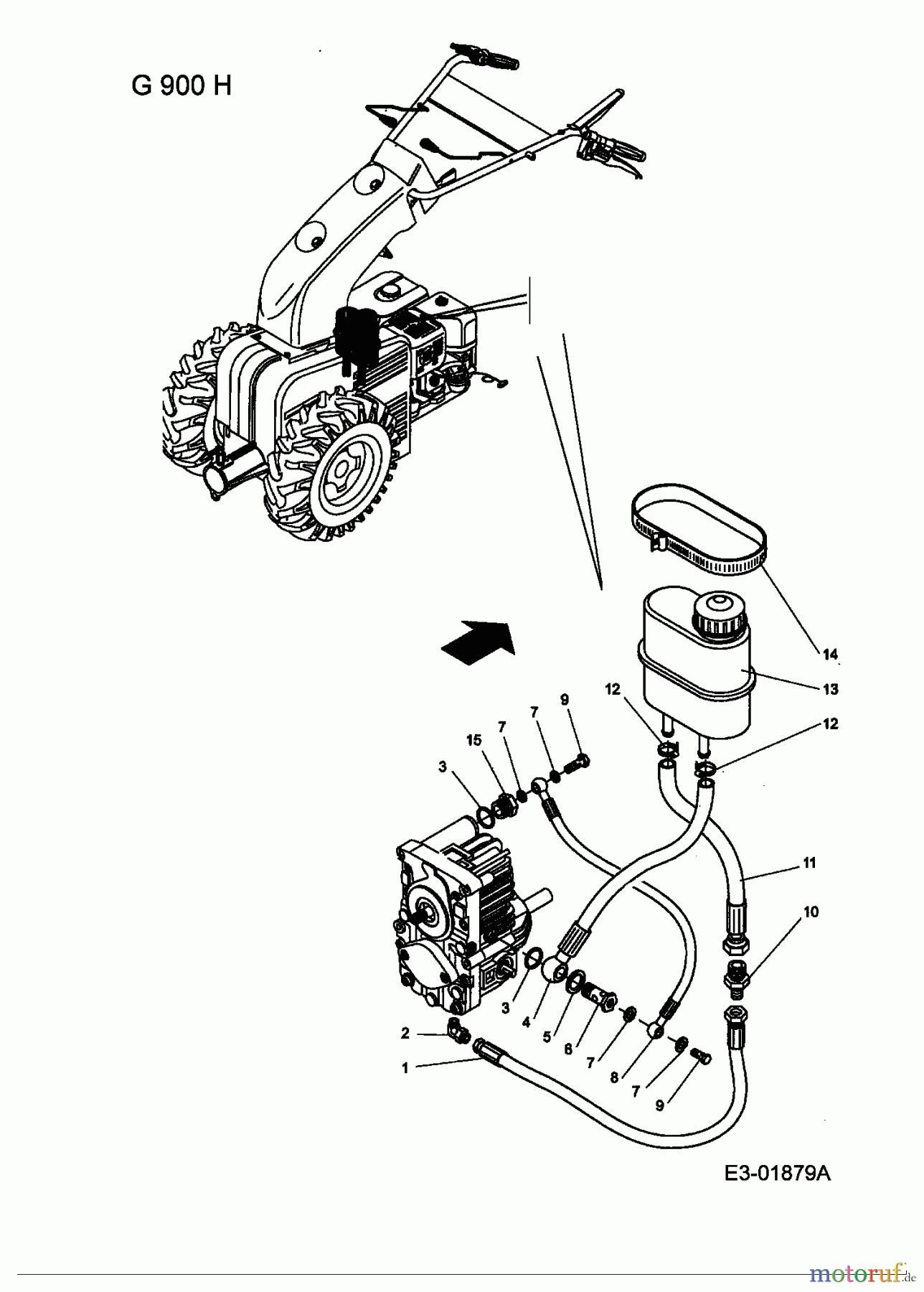 G 900 H

14
13
12
12
9
7
7
15
3
11
10
3
4
5
6
7
8
7
9
2
1

E3-01879A

motoruf.de