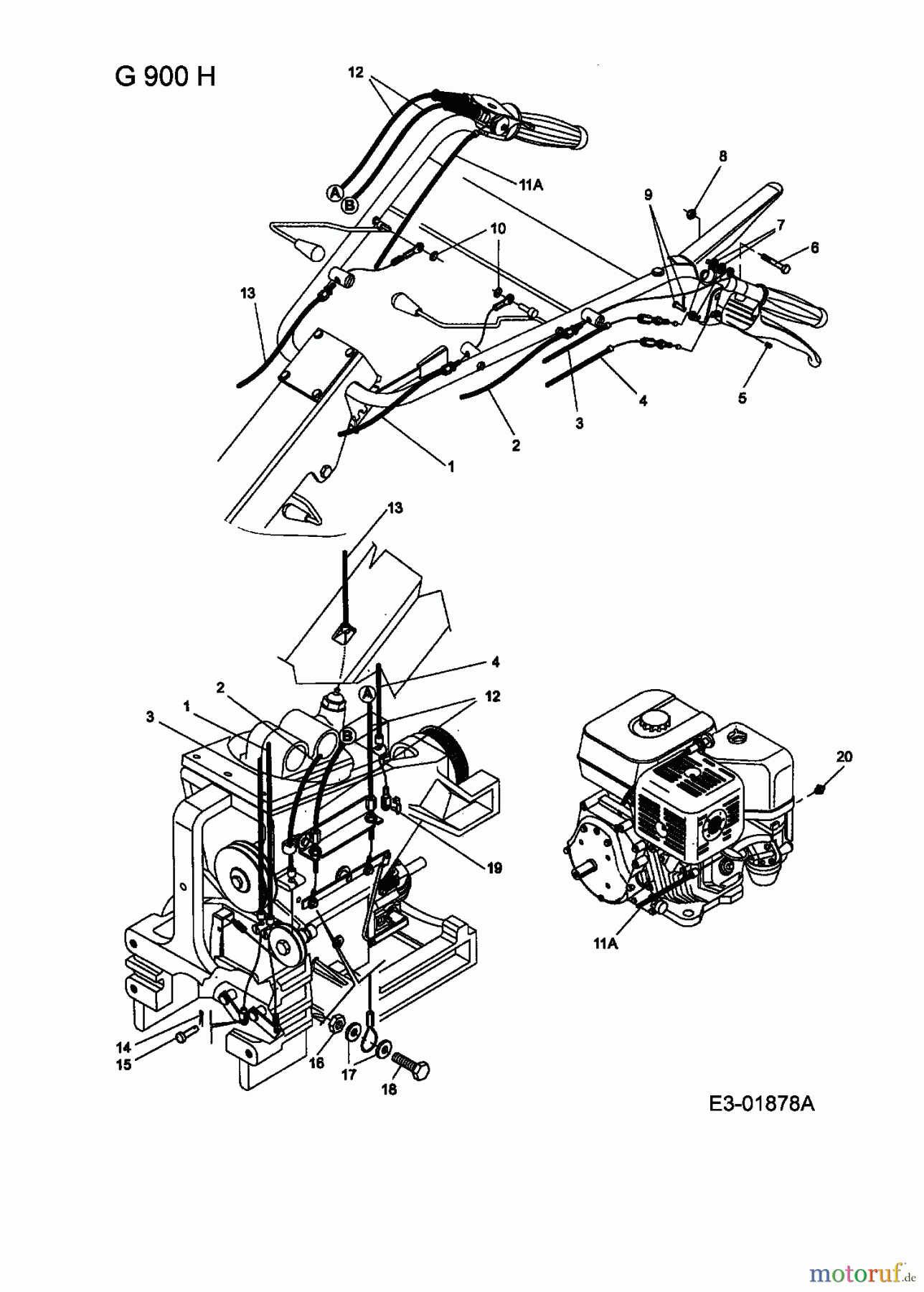 G 900 H

12
A
B
11A
8
9
7
6
10
13
5
4
3
2
1

13
4
A
12
2
1
3
B
19
20
11A
14
15
16
17
18

E3-01878A

motoruf.de