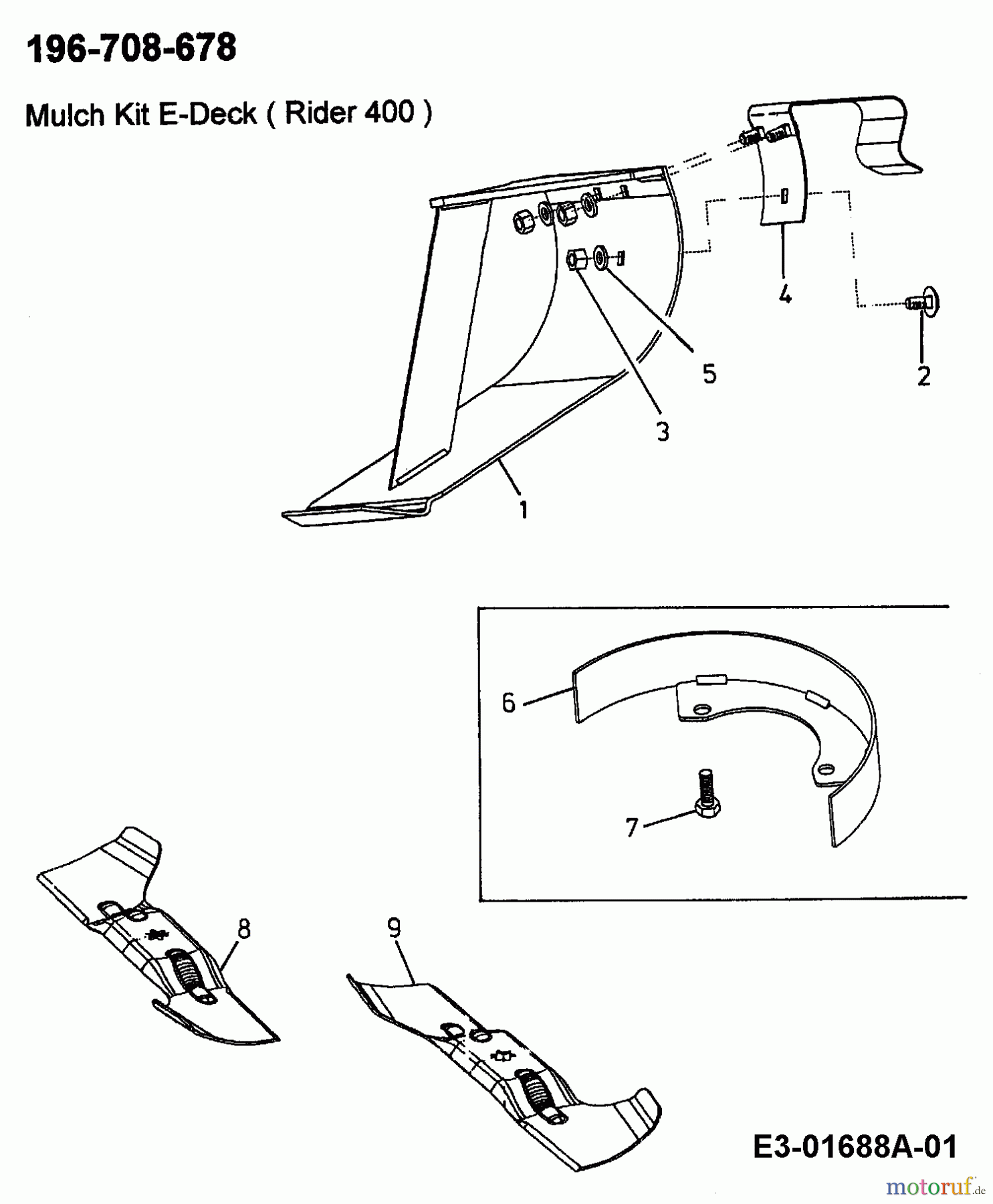 196-708-678

Mulch Kit E-Deck ( Rider 400 )

4

5

2

3

1

6

7

8

9

E3-01688A-01

motoruf.de