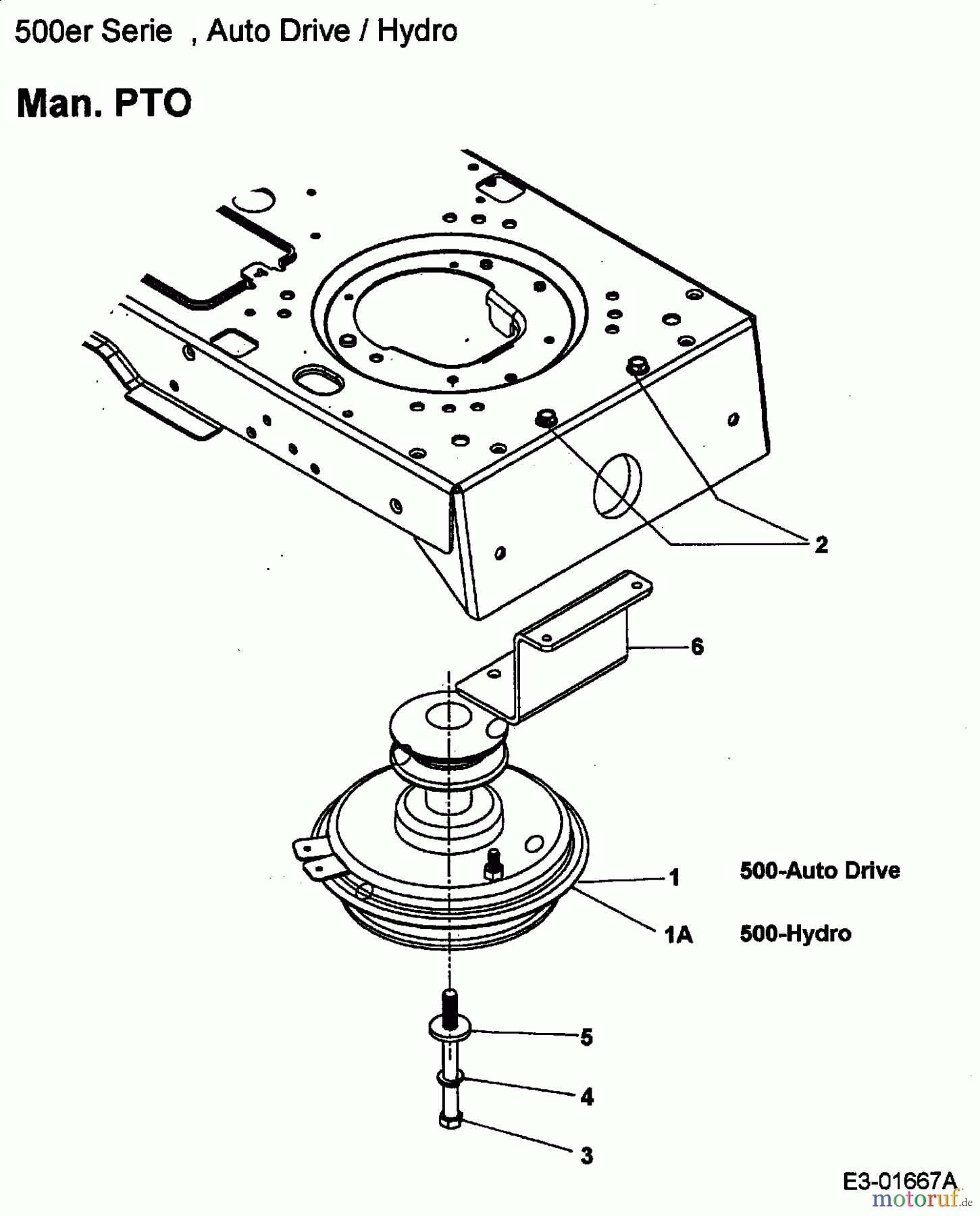 500er Serie , Auto Drive / Hydro

Man. PTO

2

6

1

500-Auto Drive

1A

500-Hydro

5

4

3

E3-01667A

motoruf.de