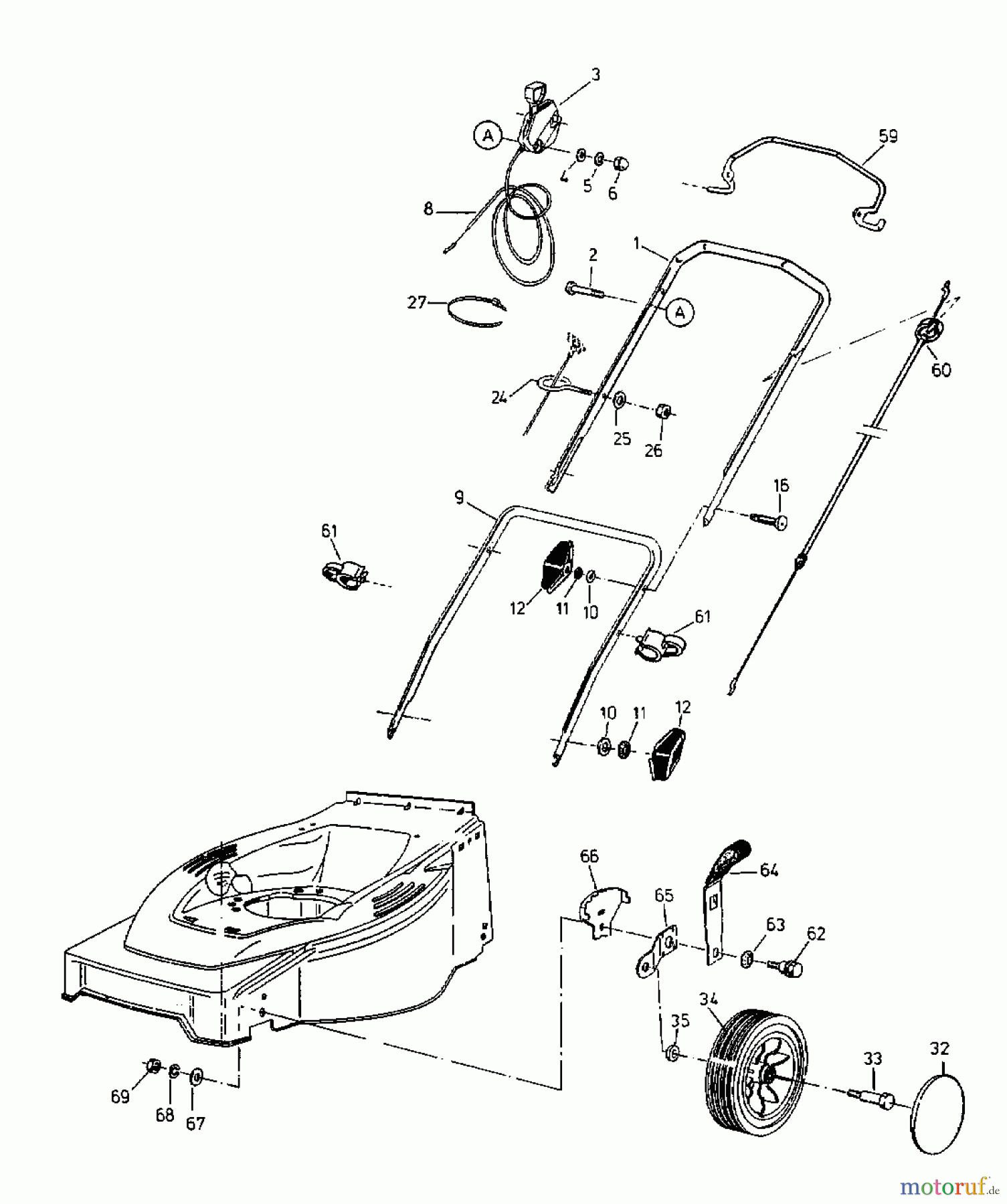 3
A
4
5
6
59
8
1
2
27
A
60
24
25
26
9
16
61
12
11
10
61
10
11
12
66
64
65
63
62
34
35
33
32
69
68
67
motoruf.de