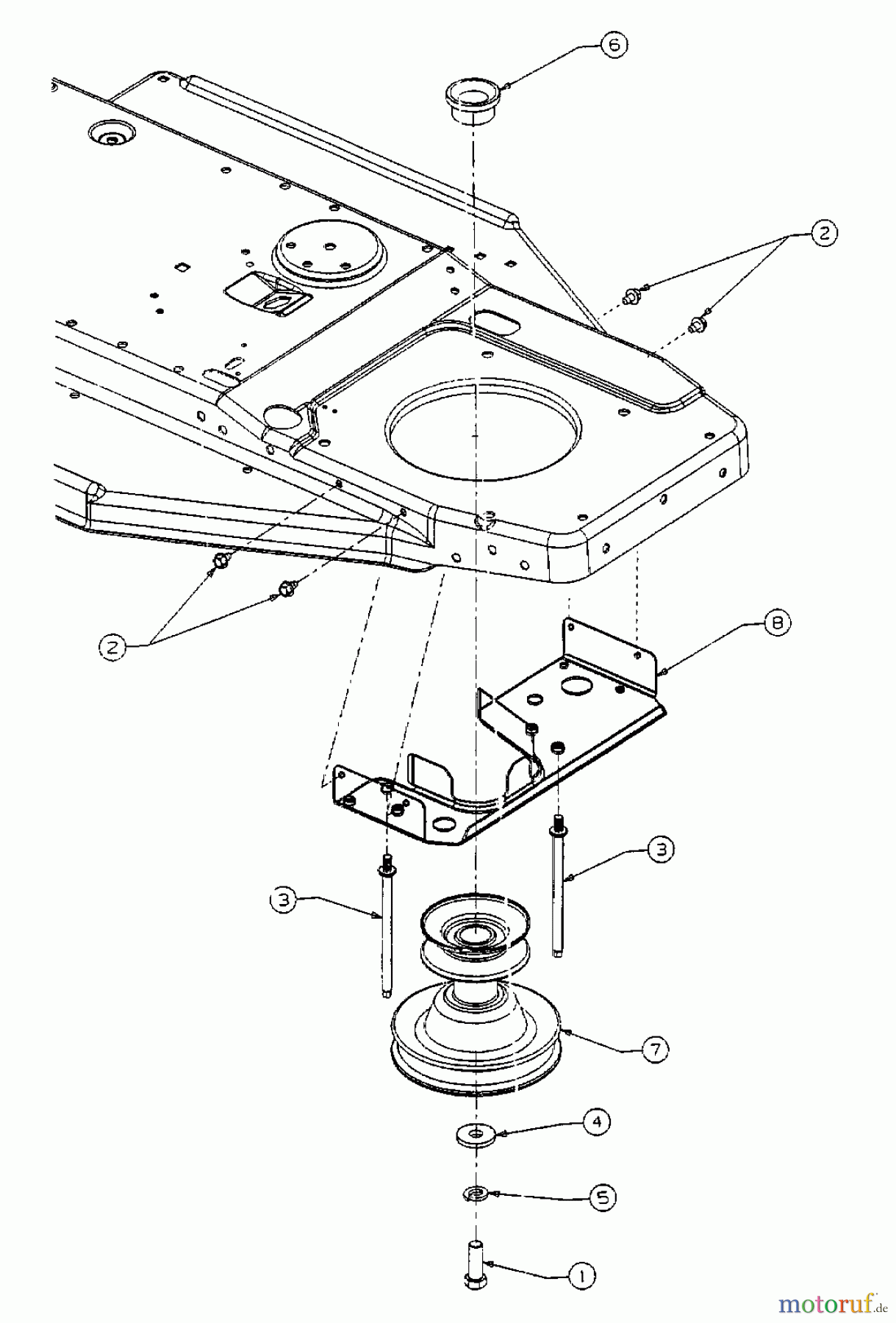 6
2
2
8
3
3
7
4
5
1
motoruf.de