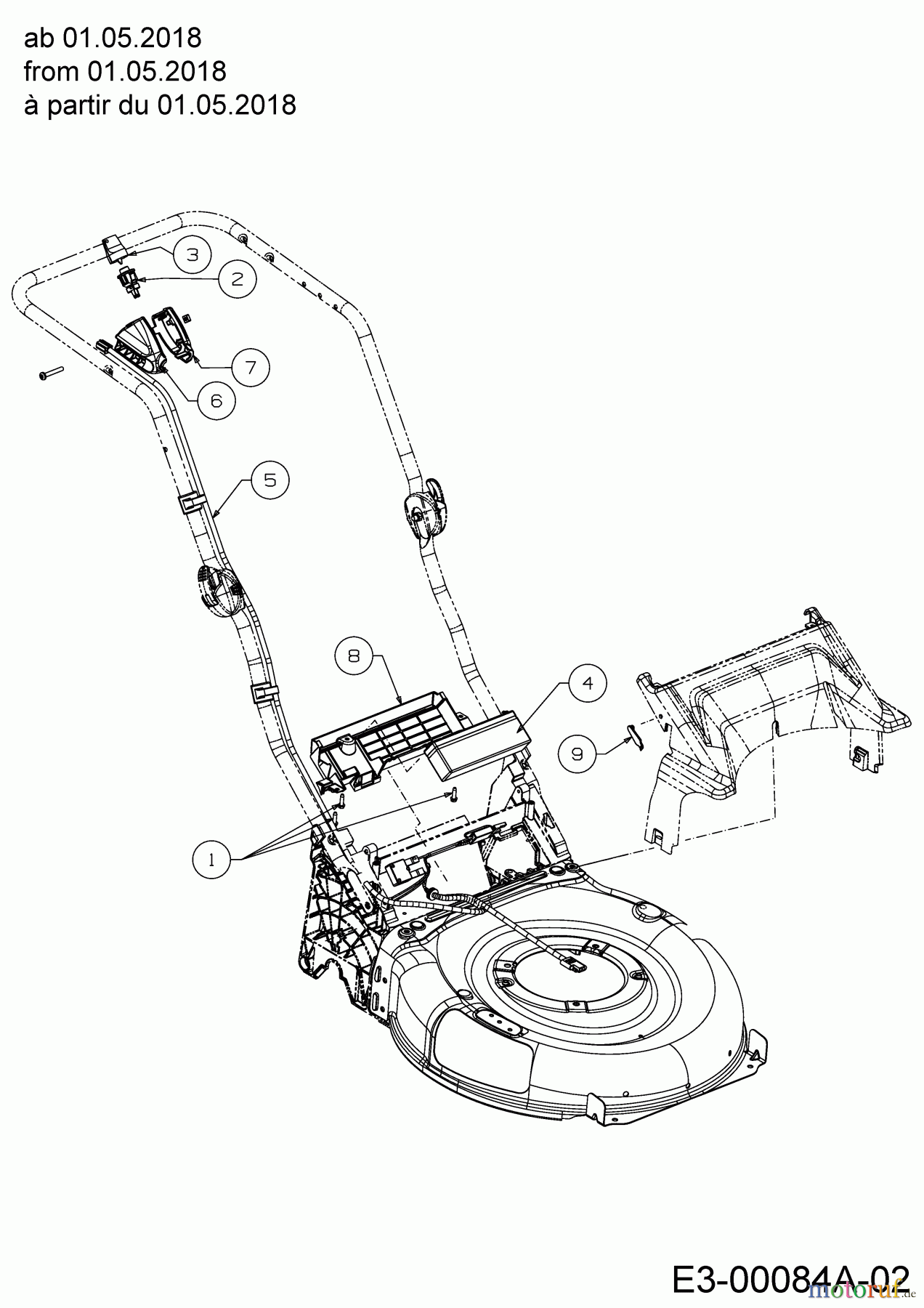 ab 01.05.2018
from 01.05.2018
à partir du 01.05.2018

3
2
7
6
5
8
4
9
1

E3-00084A-02
motoruf.de