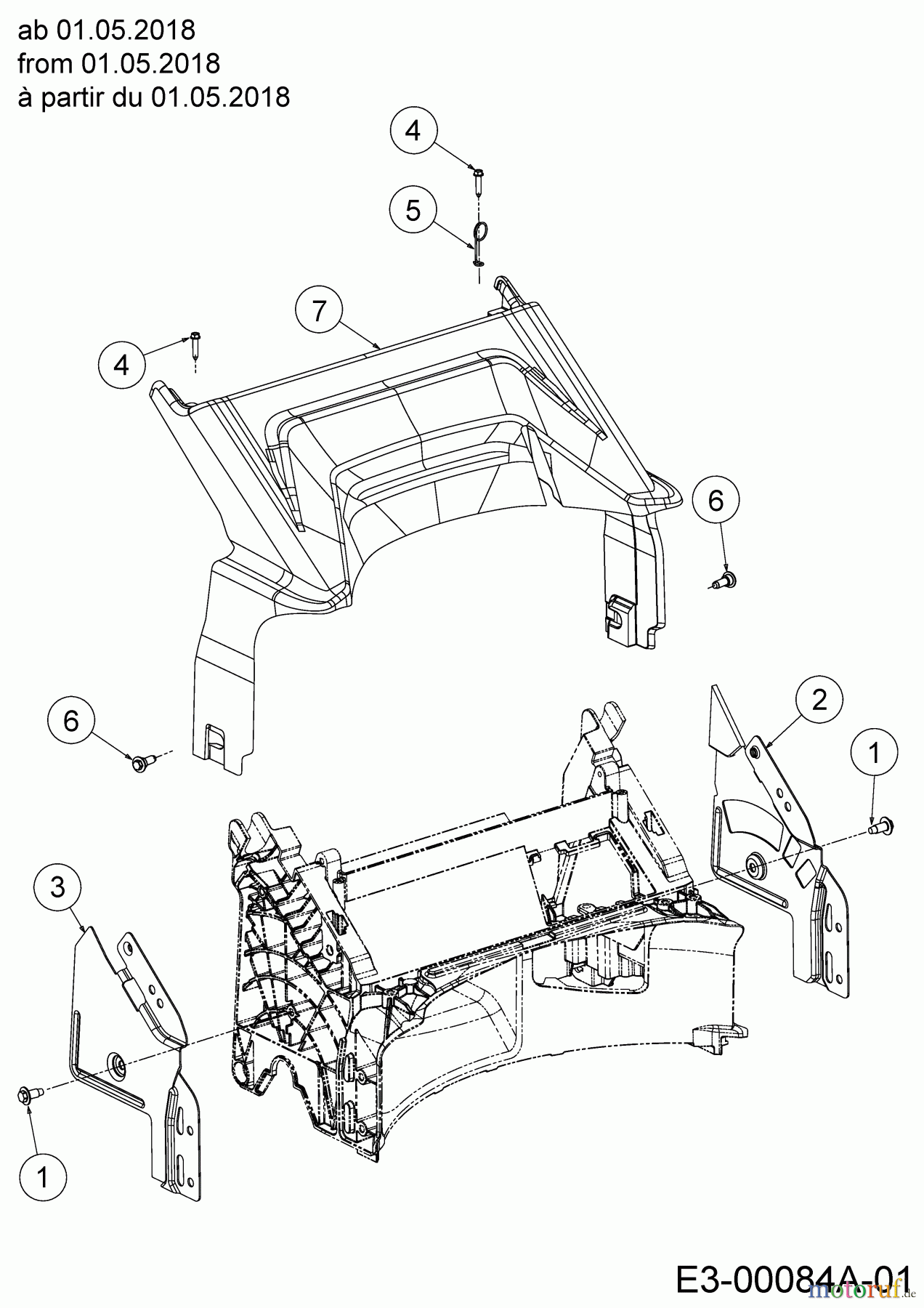 ab 01.05.2018
from 01.05.2018
à partir du 01.05.2018

4
5
7
4
6
6
2
1
3
1

E3-00084A-01
motoruf.de