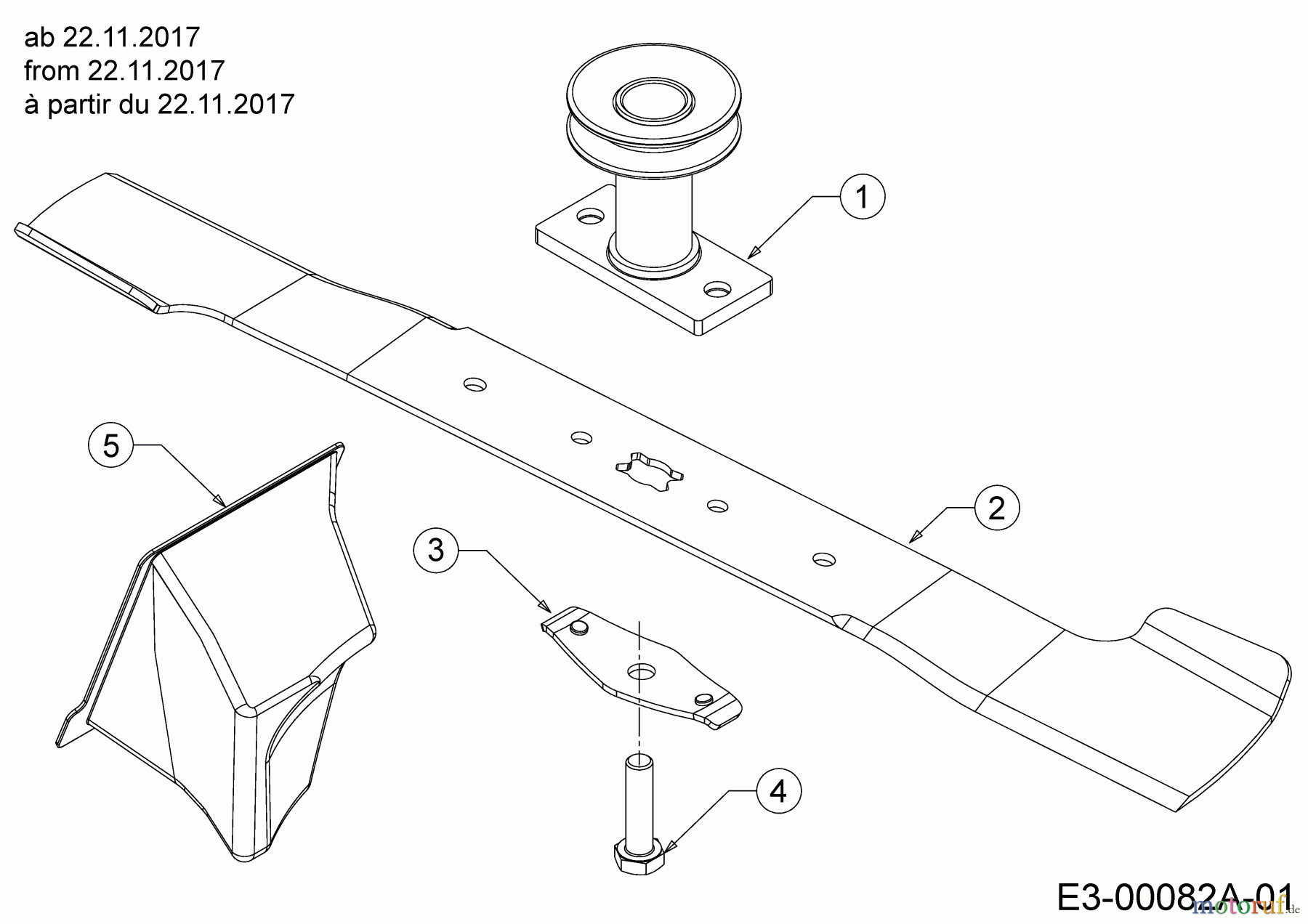 ab 22.11.2017
from 22.11.2017
à partir du 22.11.2017

1

5

2

3

4

E3-00082A-01

motoruf.de