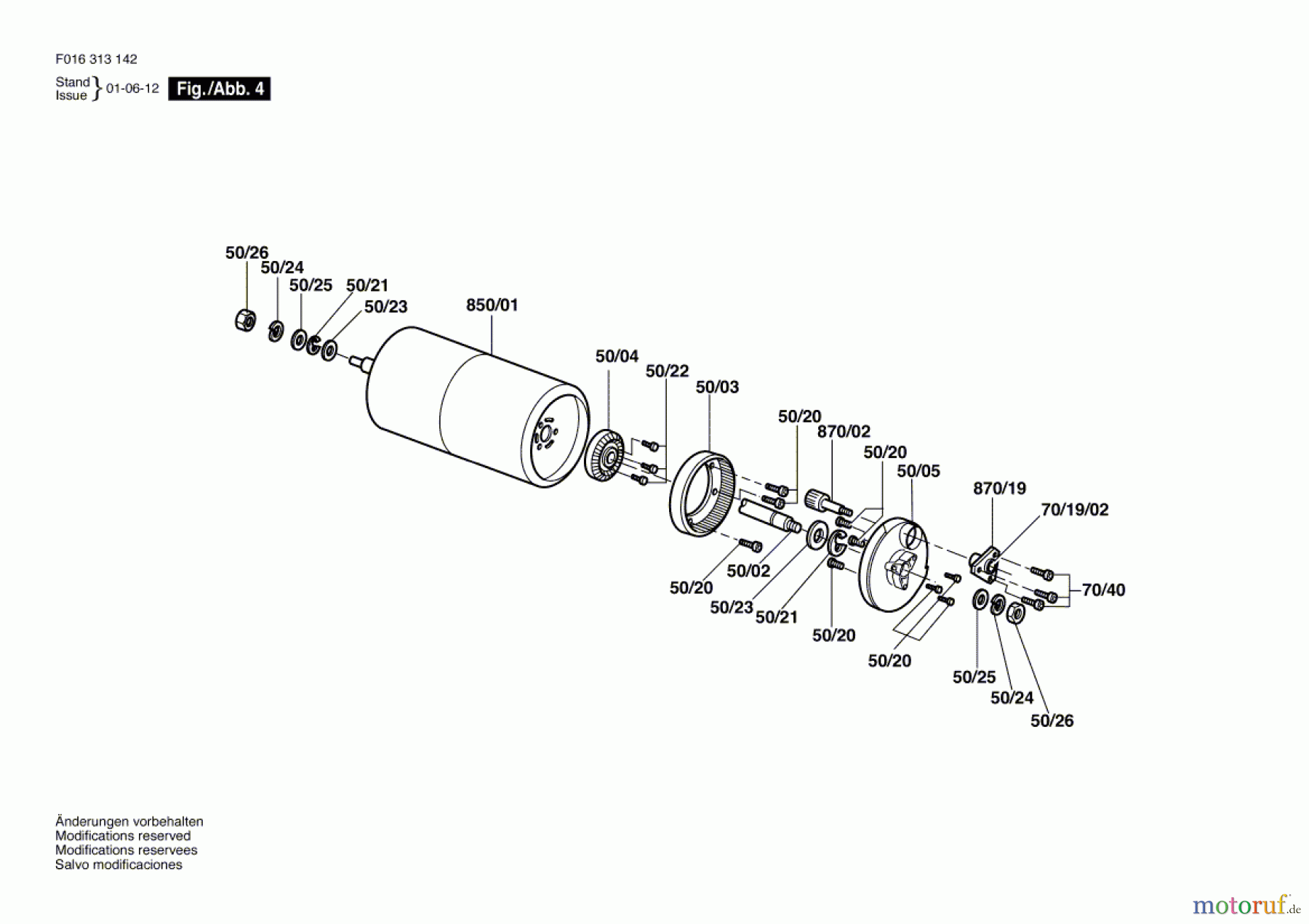 F016 313 142

Stand
Issue } 01-06-12 Fig./Abb. 4

50/26
50/24
50/25
50/21
50/23
850/01
50/04
50/22
50/03
50/20
870/02
50/20
50/05
870/19
70/19/02
70/40
50/20
50/02
50/23
50/21
50/20
50/20
50/25
50/24
50/26

Änderungen vorbehalten
Modifications reserved
Modifications reservees
Salvo modificaciones

motoruf.de