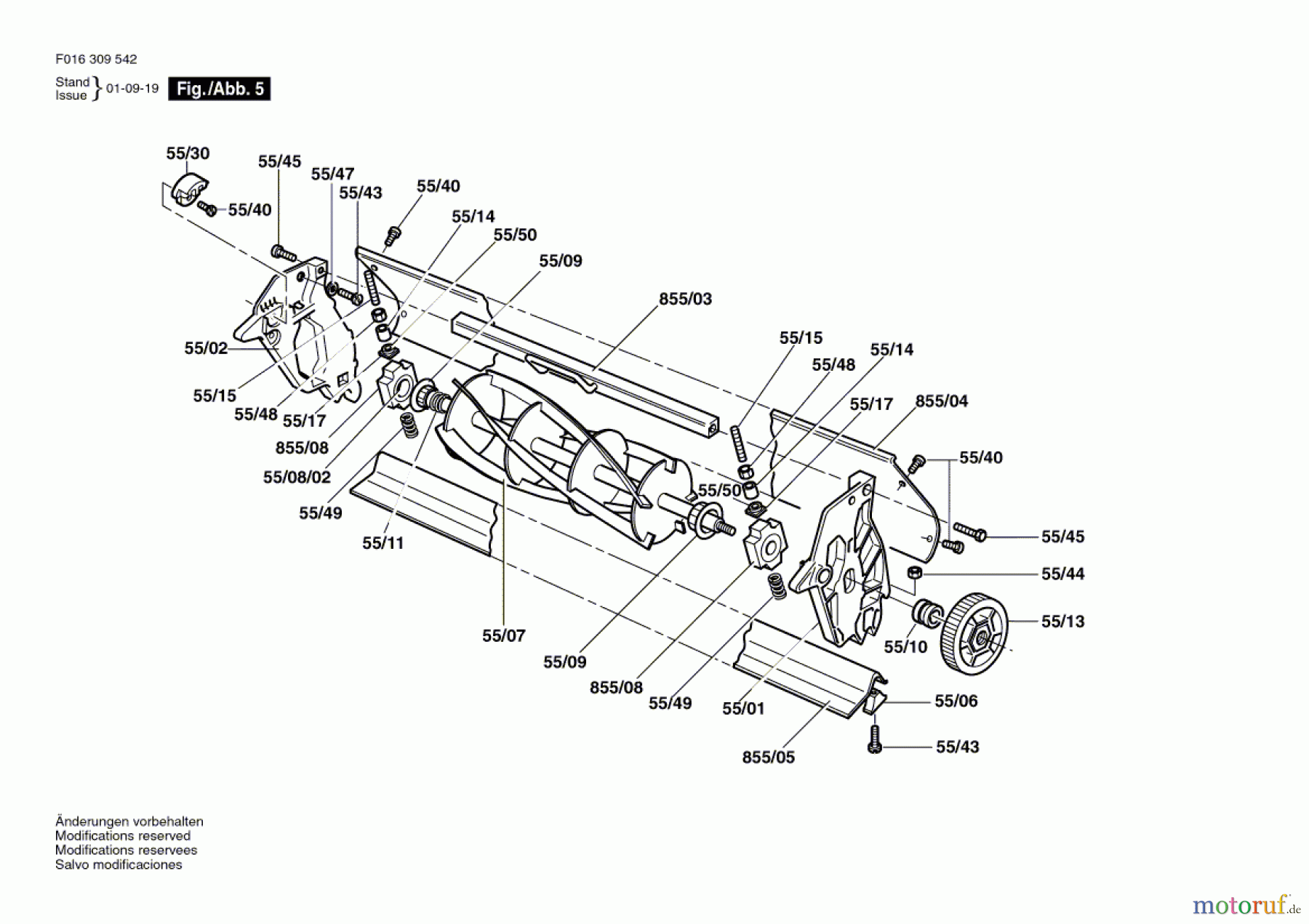 F016 309 542

Stand
Issue } 01-09-19 Fig./Abb. 5

55/30
55/45
55/47
55/43
55/40
55/40
55/14
55/50
55/09
855/03
55/02
55/15
55/48
55/17
855/08
55/08/02
55/49
55/11
55/15
55/48
55/14
55/17
855/04
55/40
55/50
55/45
55/44
55/13
55/10
55/07
55/09
855/08
55/49
55/01
55/06
55/43
855/05

Änderungen vorbehalten
Modifications reserved
Modifications reservees
Salvo modificaciones

motoruf.de