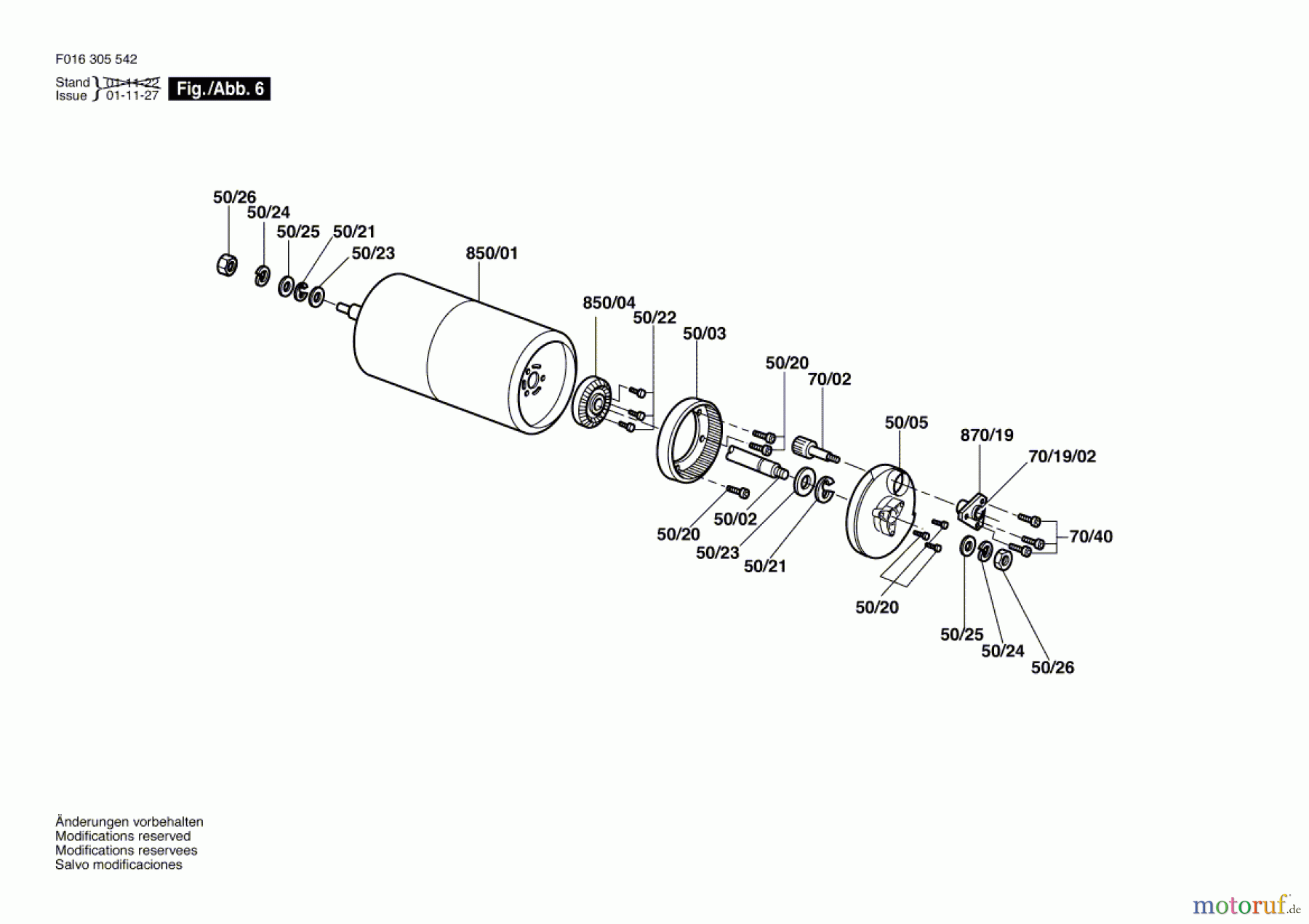 F016 305 542

Stand 01-11-22
Issue 01-11-27

Fig./Abb. 6

50/26
50/24
50/25
50/21
50/23
850/01
850/04
50/22
50/03
50/20
70/02
50/05
870/19
70/19/02
70/40
50/20
50/02
50/23
50/21
50/20
50/25
50/24
50/26

Änderungen vorbehalten
Modifications reserved
Modifications reservees
Salvo modificaciones

motoruf.de