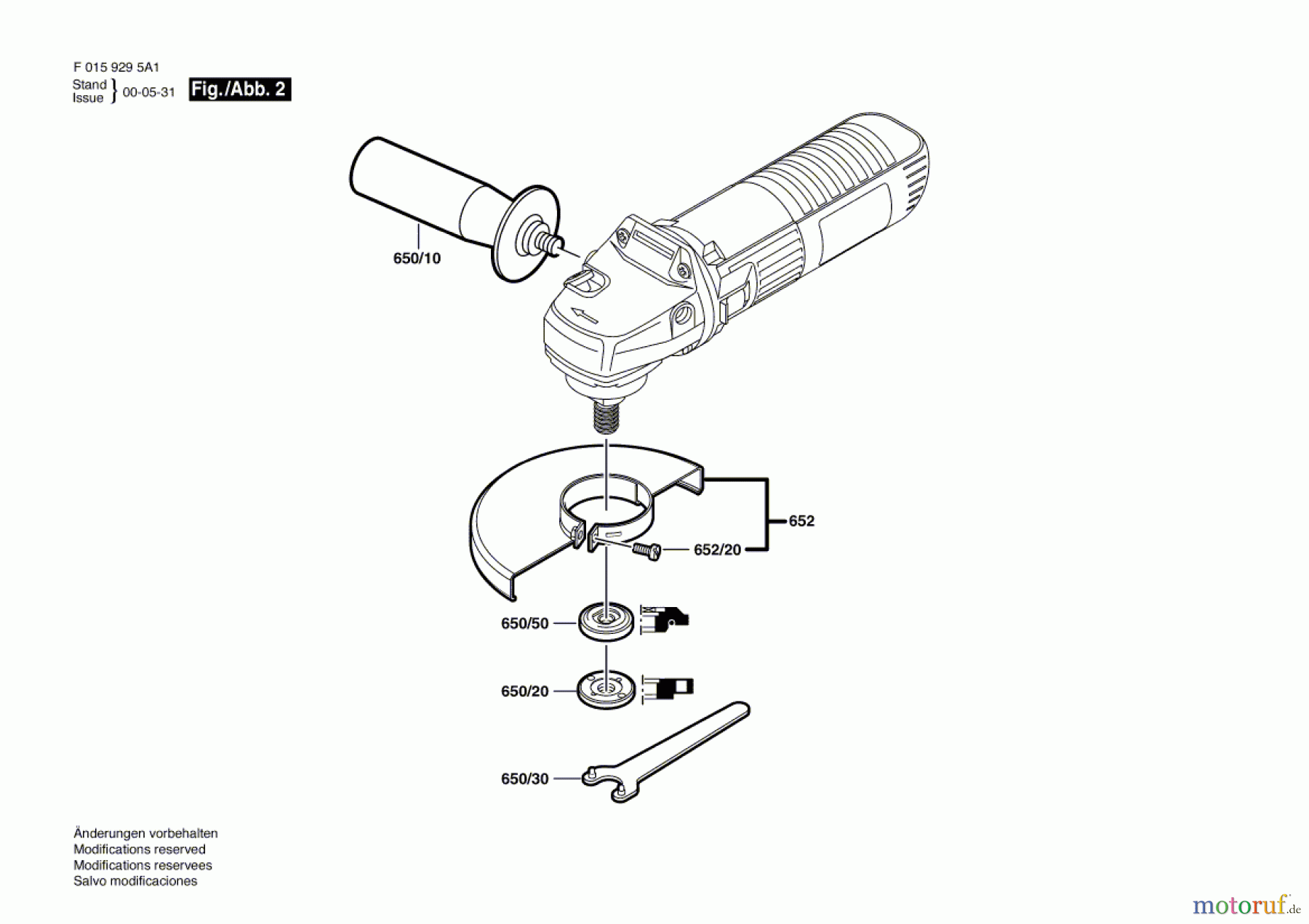 F 015 929 5A1
Stand
Issue } 00-05-31

Fig./Abb. 2

650/10

652

652/20

650/50

650/20

650/30

Änderungen vorbehalten
Modifications reserved
Modifications reservees
Salvo modificaciones

motoruf.de