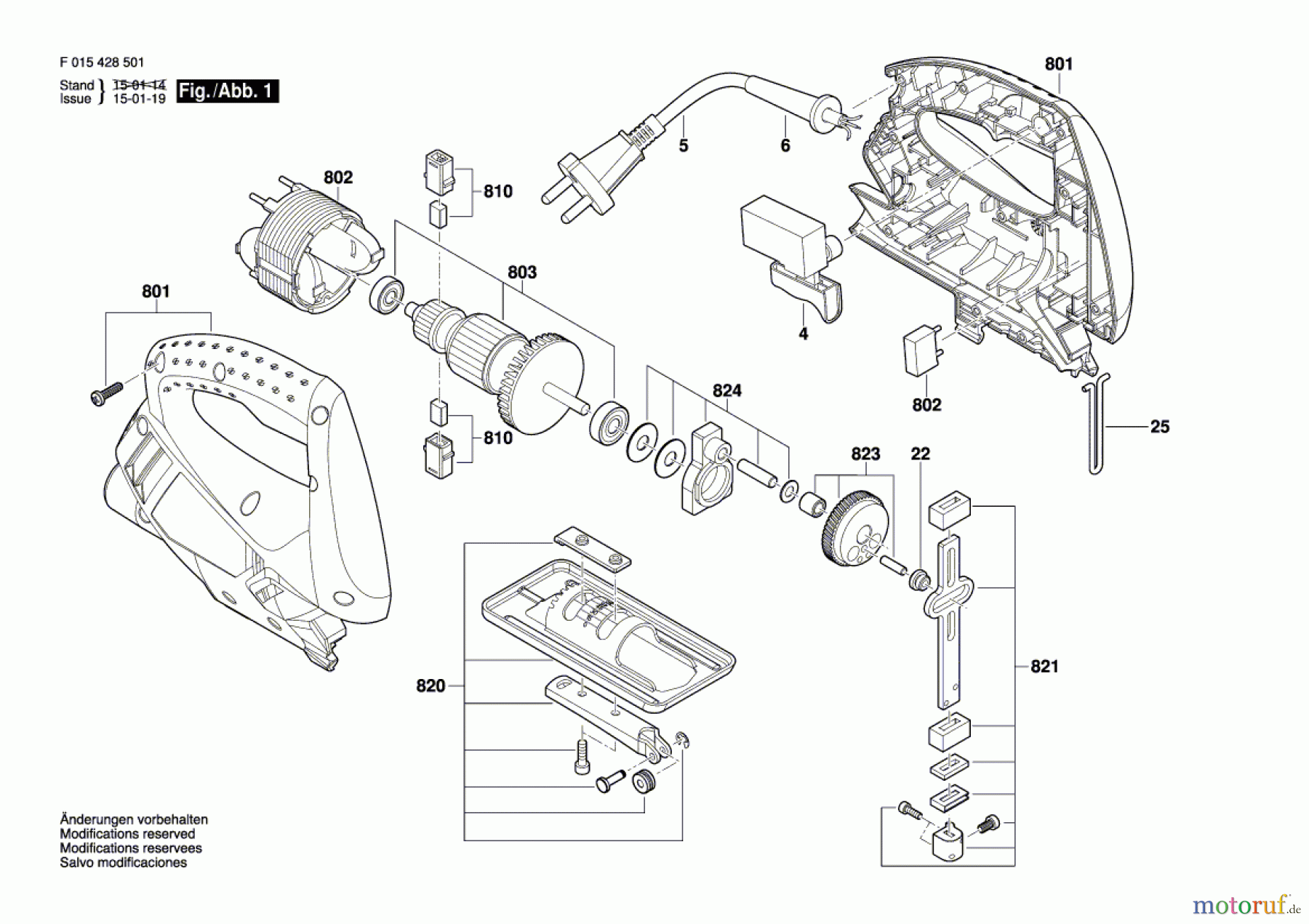 F 015 428 501

Stand } 15-01-14
Issue } 15-01-19

Fig./Abb. 1

801

5

6

802

810

803

801

4

802

25

824

810

823

22

820

821

Änderungen vorbehalten
Modifications reserved
Modifications reservees
Salvo modificaciones

motoruf.de