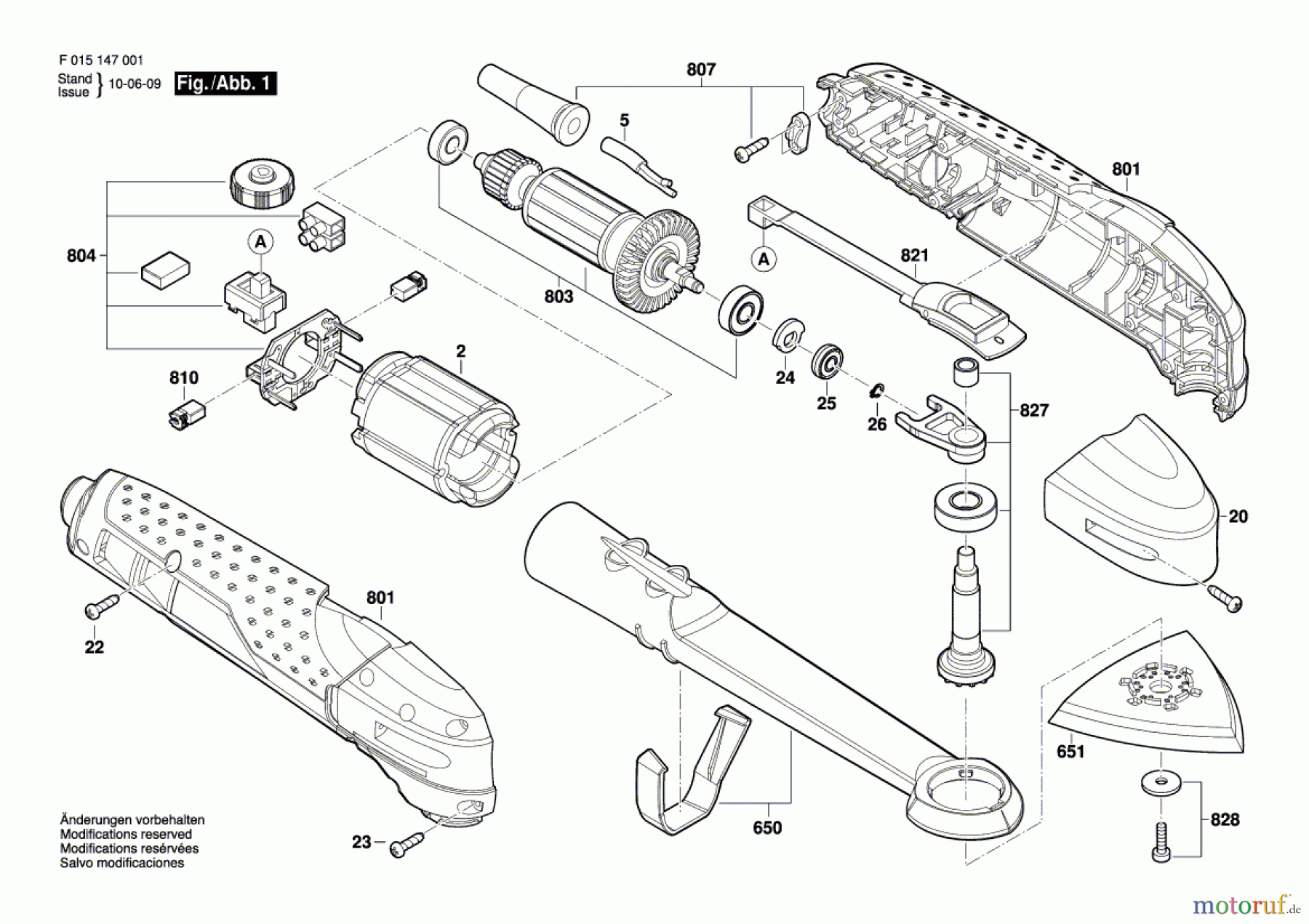 F 015 147 001
Stand
Issue } 10-06-09 Fig./Abb. 1

807
5
801
804
A
A
821
803
2
810
24
25
26
827
20
801
22
651
650
828
23

Änderungen vorbehalten
Modifications reserved
Modifications resérvées
Salvo modificaciones

motoruf.de