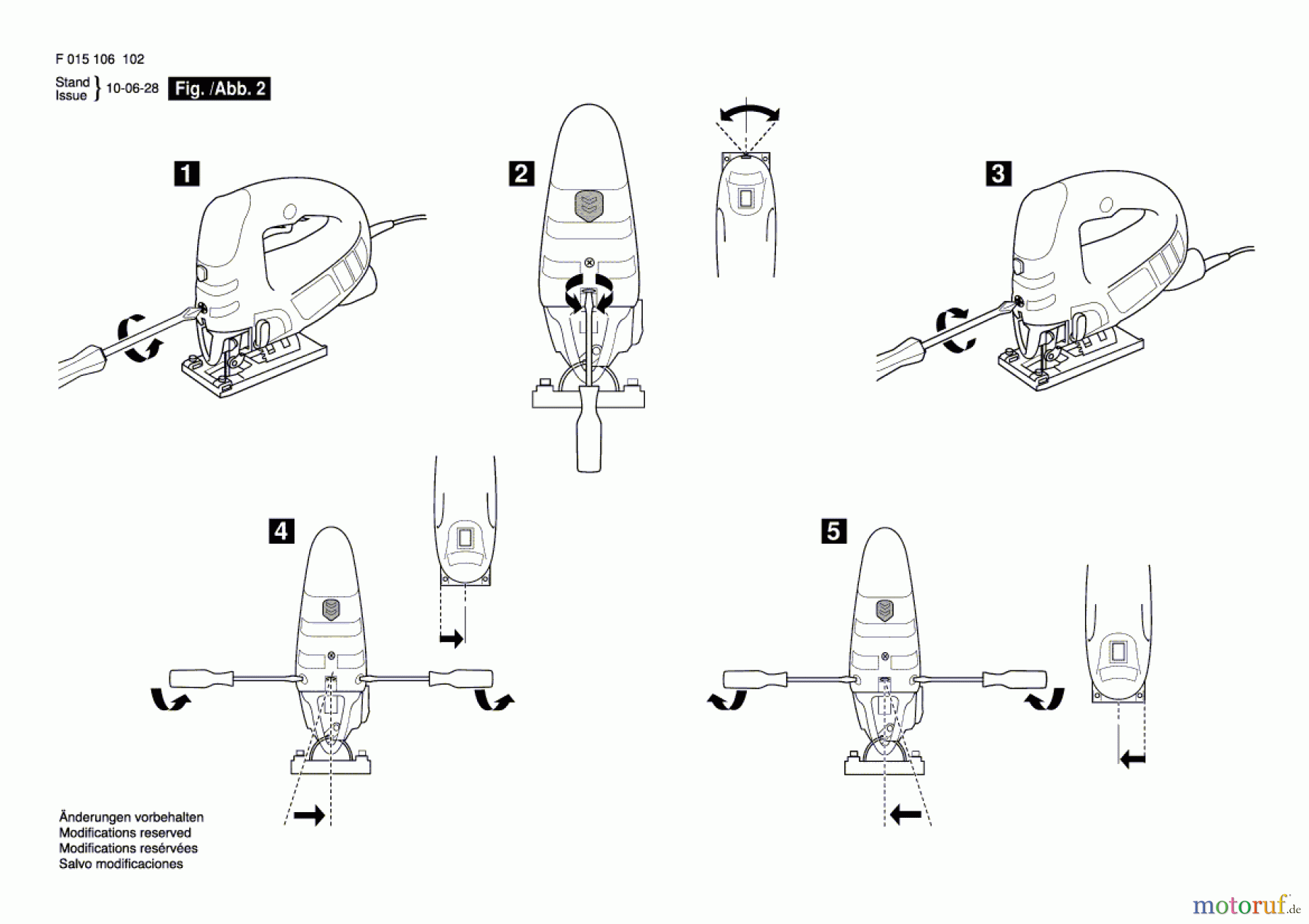 F 015 106 102

Stand
Issue } 10-06-28 Fig. /Abb. 2

1

2

3

4

5

Änderungen vorbehalten
Modifications reserved
Modifications resérvées
Salvo modificaciones

motoruf.de