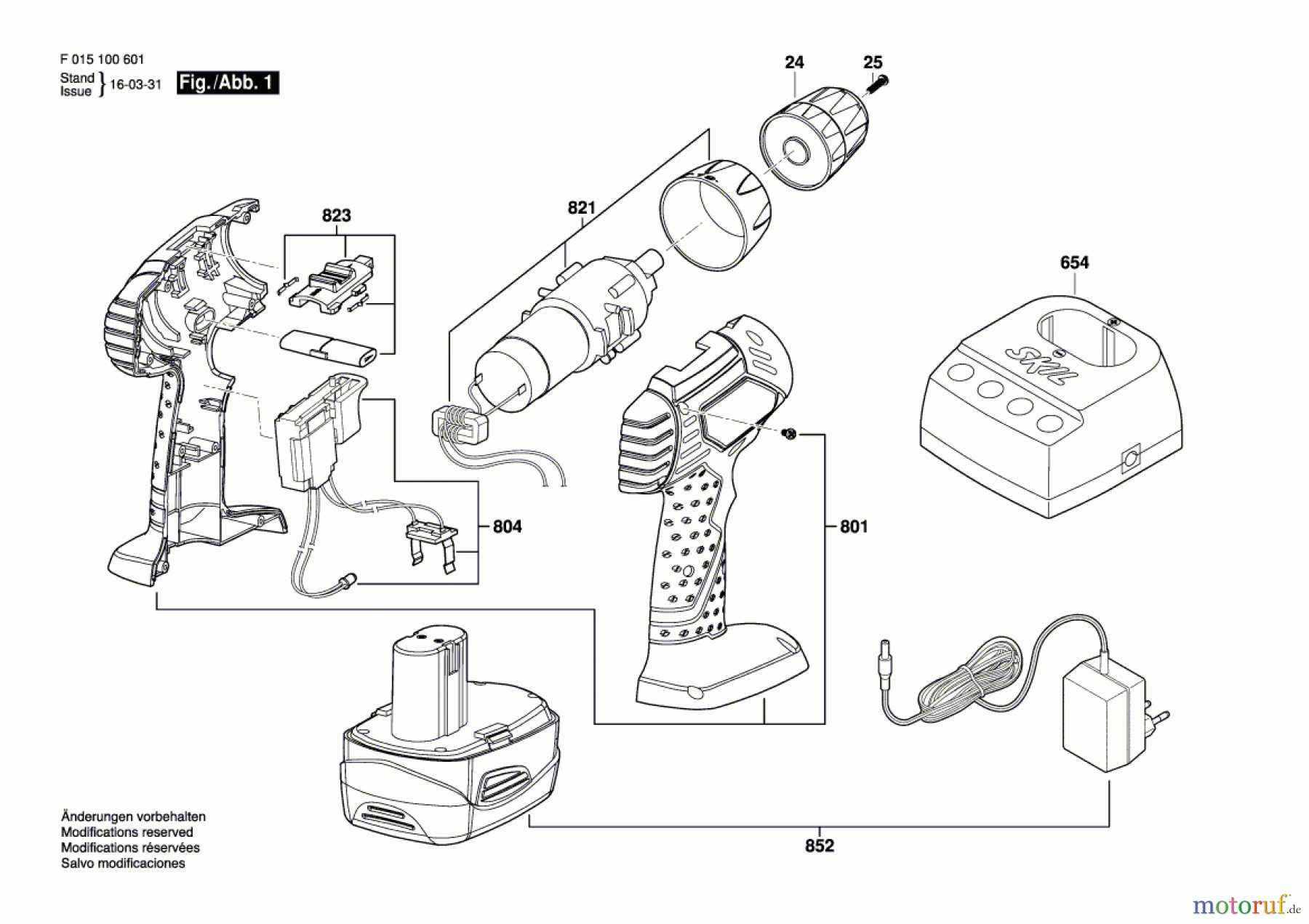 F 015 100 601

Stand
Issue } 16-03-31

Fig./Abb. 1

24

25

823

821

654

SKIL

804

801

852

Änderungen vorbehalten
Modifications reserved
Modifications réservées
Salvo modificaciones

motoruf.de