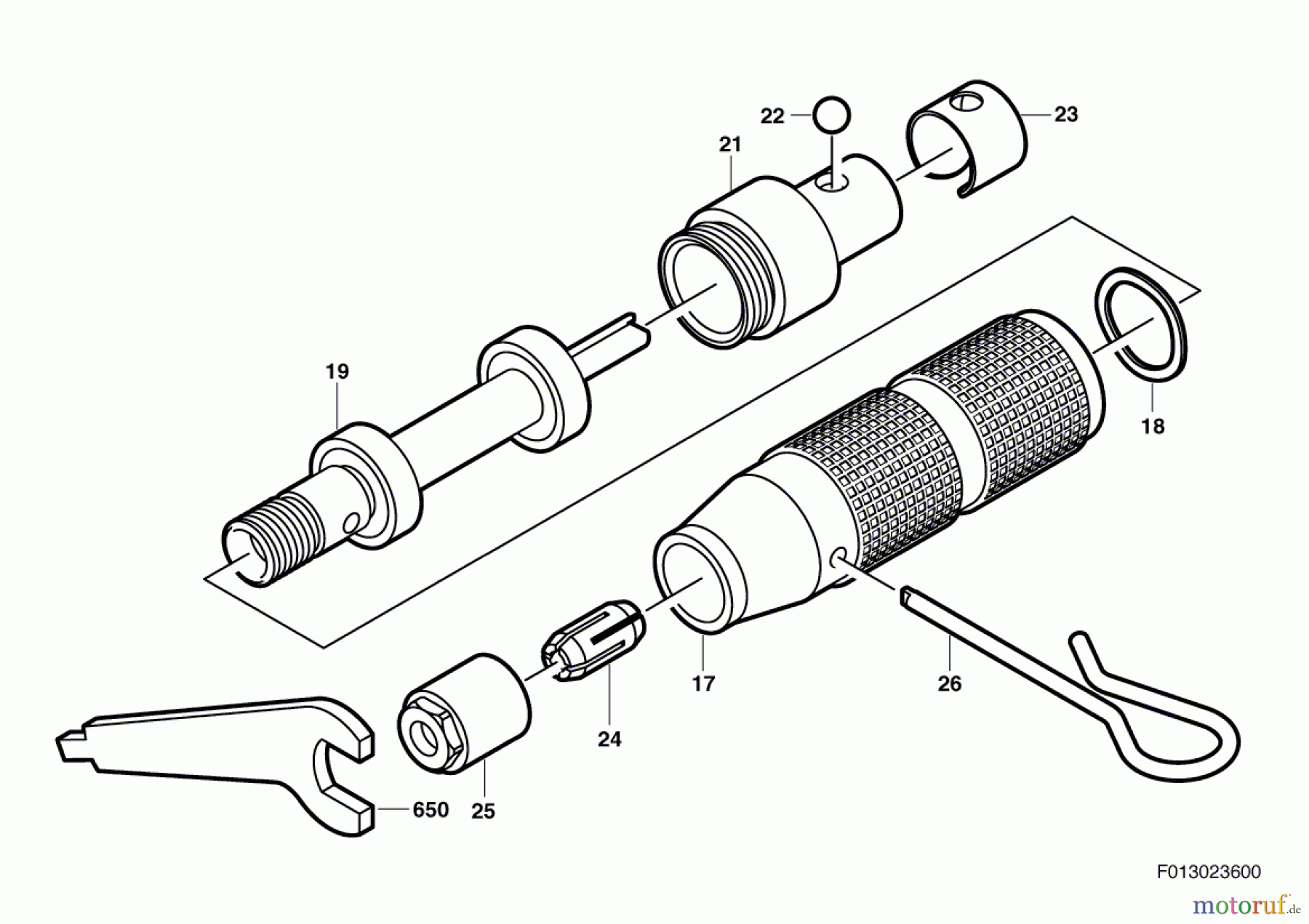 22
23
21
19
18
17
26
24
650
25
F013023600
motoruf.de