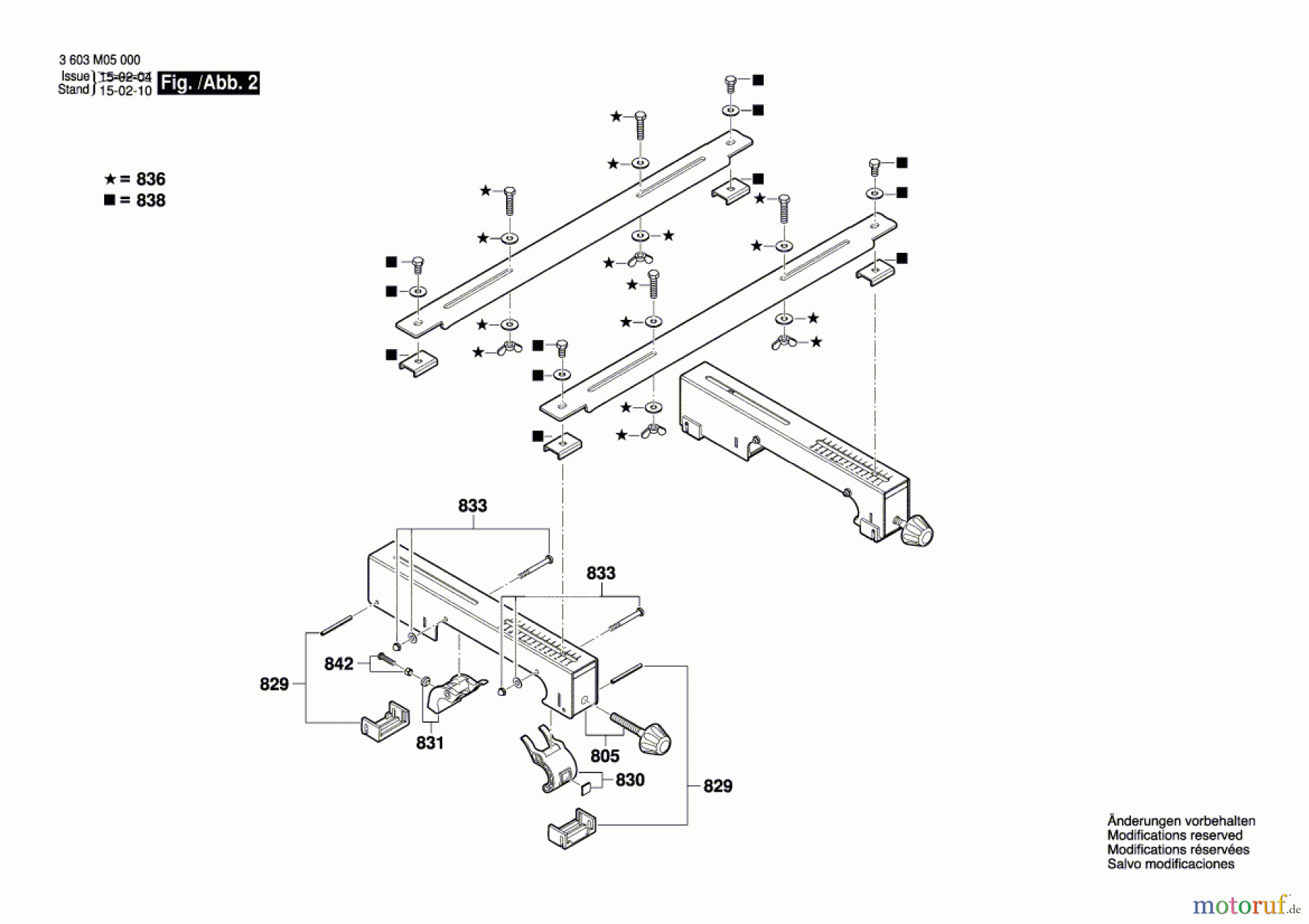 3 603 M05 000
Issue 15-02-04
Stand 15-02-10
Fig. /Abb. 2

★ = 836
■ = 838

833
833
842
829
831
805
830
829

Änderungen vorbehalten
Modifications reserved
Modifications réservées
Salvo modificaciones

motoruf.de