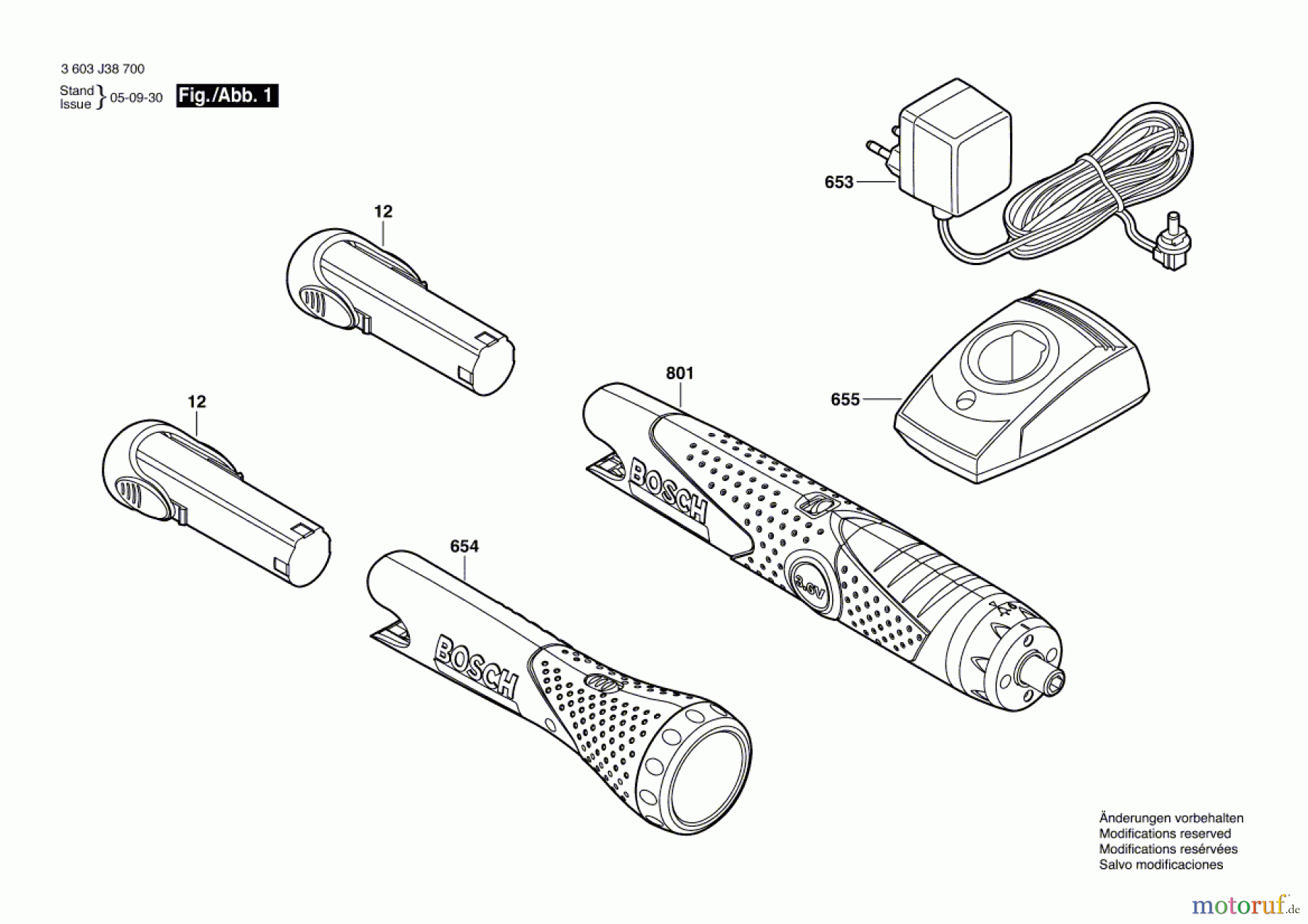 3 603 J38 700

Stand
Issue } 05-09-30 Fig./Abb. 1

653

12

12

801

655

BOSCH

3.6V

654

BOSCH

Änderungen vorbehalten
Modifications reserved
Modifications resérvées
Salvo modificaciones

motoruf.de