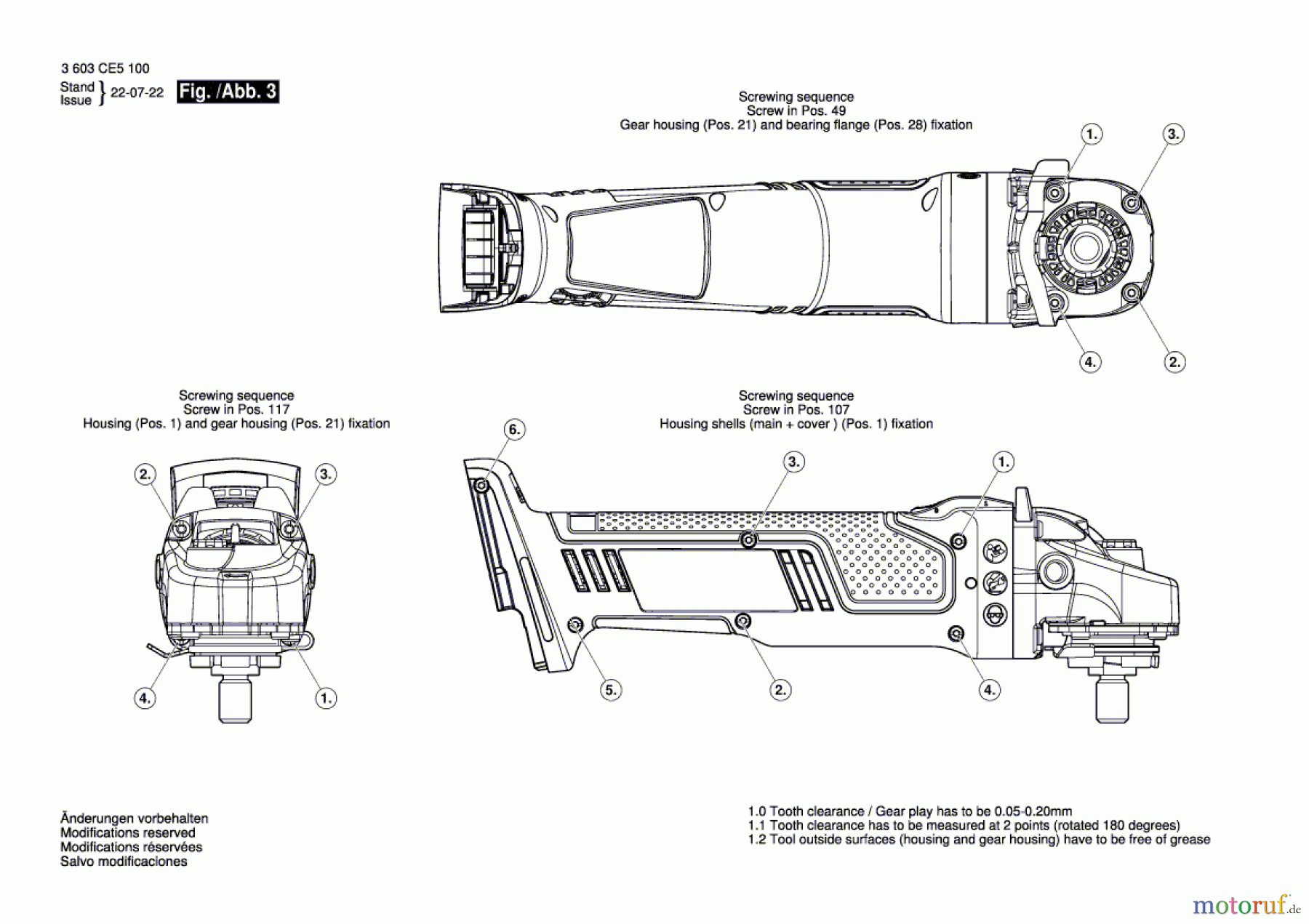 3 603 CE5 100

Stand
Issue } 22-07-22 Fig. /Abb. 3

Screwing sequence
Screw in Pos. 49
Gear housing (Pos. 21) and bearing flange (Pos. 28) fixation

1.
3.
4.
2.

Screwing sequence
Screw in Pos. 117
Housing (Pos. 1) and gear housing (Pos. 21) fixation

2.
3.
4.
1.

Screwing sequence
Screw in Pos. 107
Housing shells (main + cover ) (Pos. 1) fixation

6.
3.
1.
5.
2.
4.

Änderungen vorbehalten
Modifications reserved
Modifications réservées
Salvo modificaciones

1.0 Tooth clearance / Gear play has to be 0.05-0.20mm
1.1 Tooth clearance has to be measured at 2 points (rotated 180 degrees)
1.2 Tool outside surfaces (housing and gear housing) have to be free of grease

motoruf.de