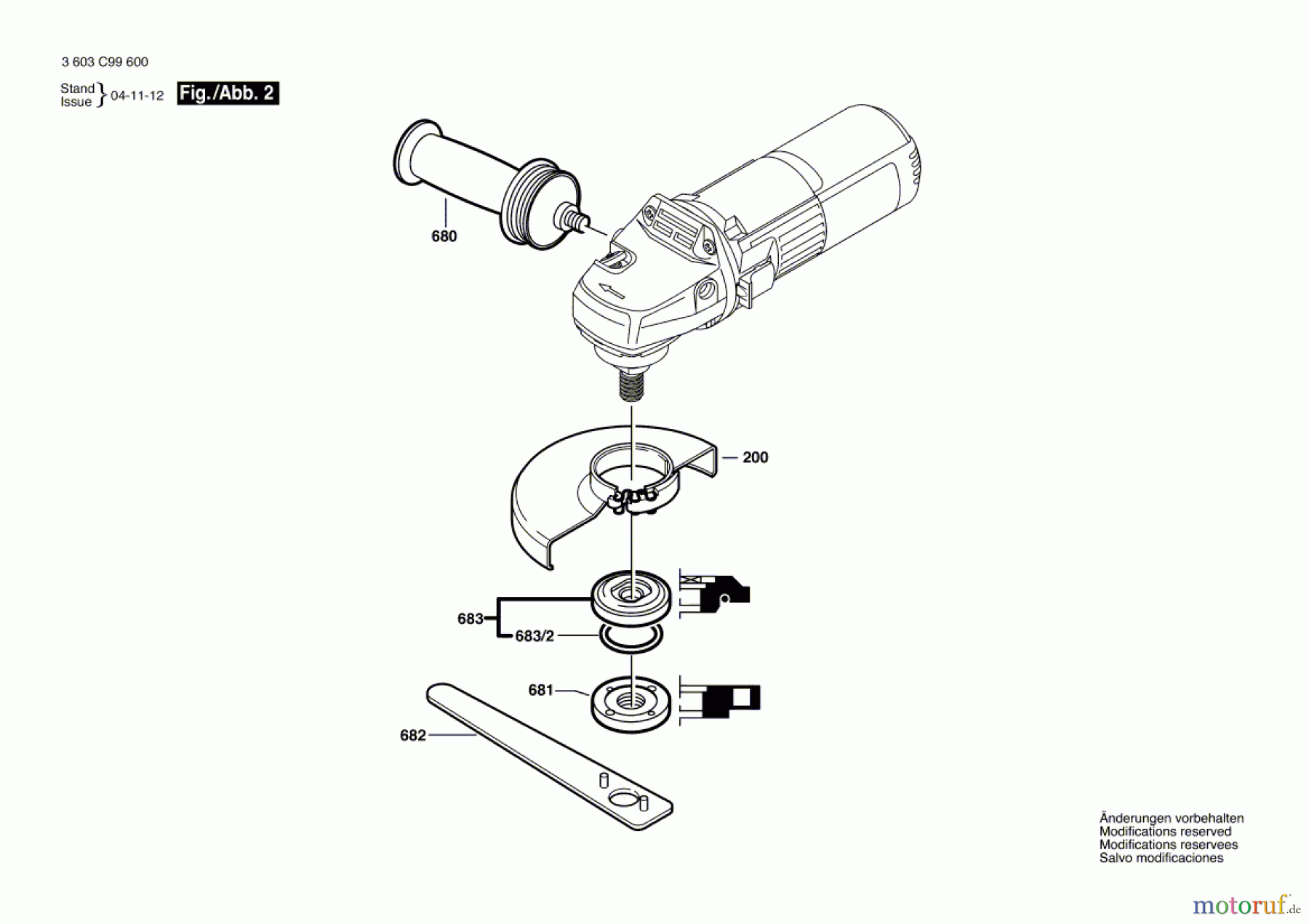 3 603 C99 600

Stand
Issue } 04-11-12 Fig./Abb. 2

680

200

683

683/2

681

682

Änderungen vorbehalten
Modifications reserved
Modifications reservees
Salvo modificaciones

motoruf.de