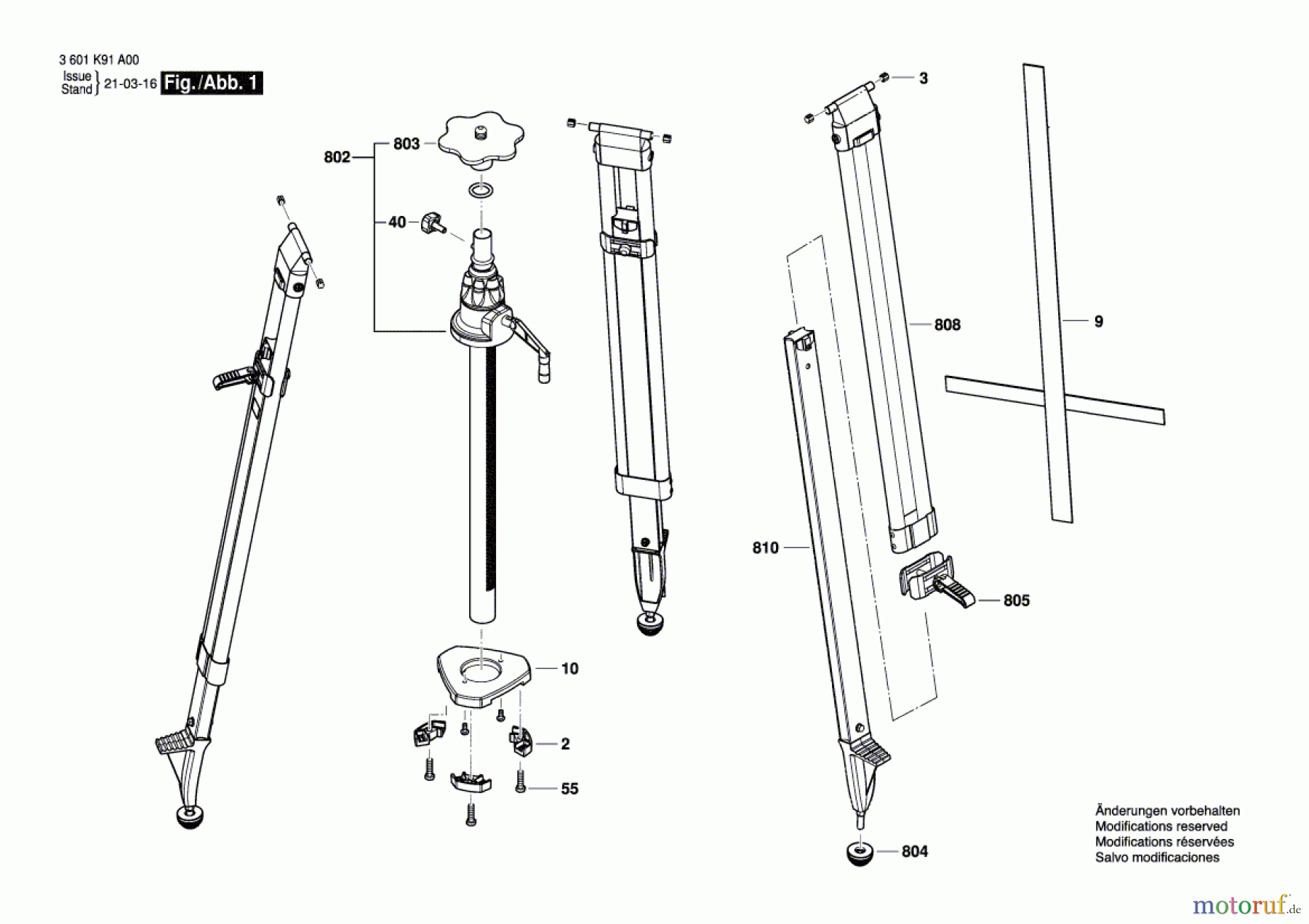 3 601 K91 A00
Issue Stand 21-03-16 Fig./Abb. 1

802
803
40
3
808
9
810
805
10
2
55
804

Änderungen vorbehalten
Modifications reserved
Modifications réservées
Salvo modificaciones

motoruf.de