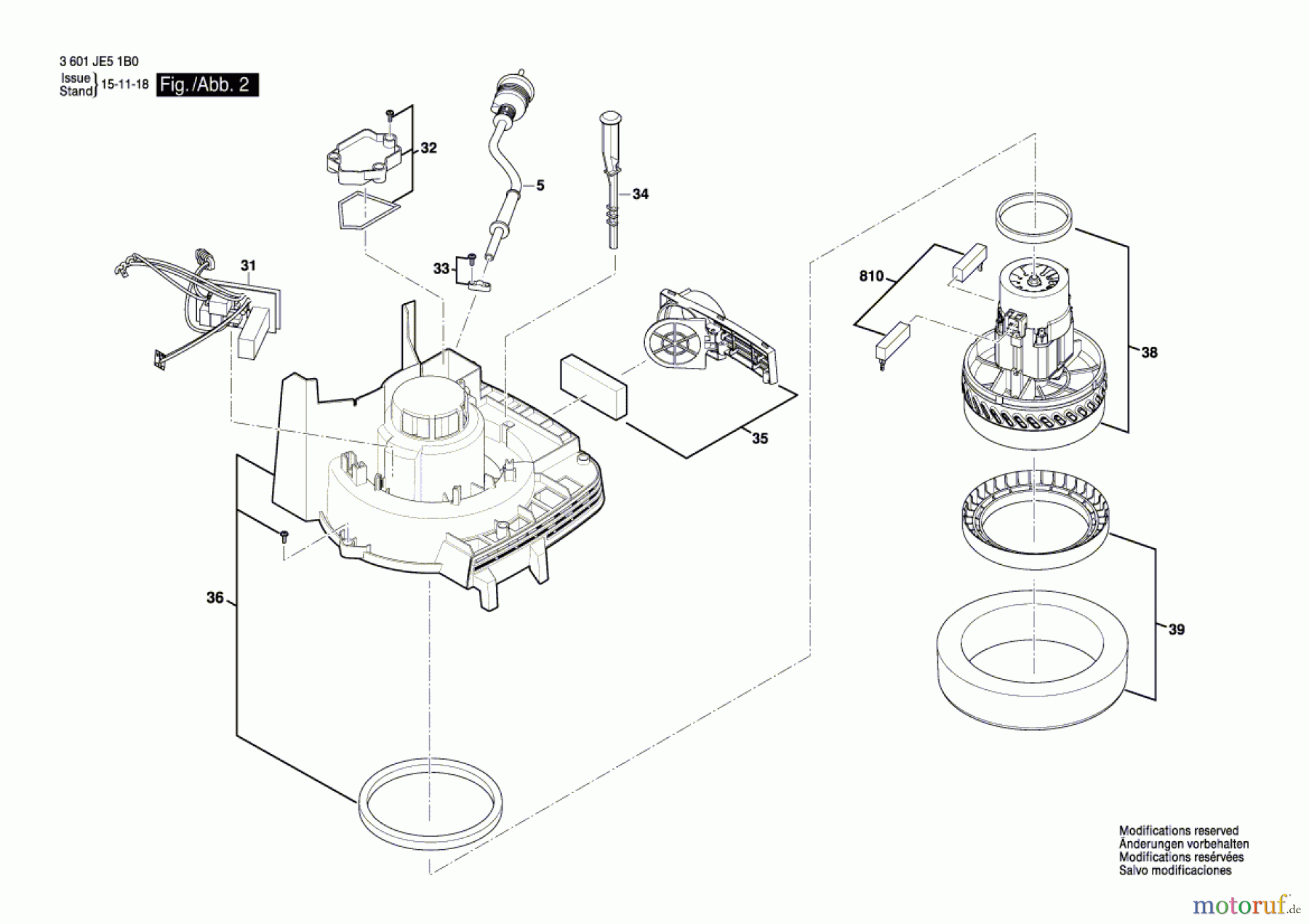 3 601 JE5 1B0
Issue
Stand 15-11-18 Fig./Abb. 2

32
5
34
31
33
810
38
35
36
39

Modifications reserved
Änderungen vorbehalten
Modifications resérvées
Salvo modificaciones

motoruf.de