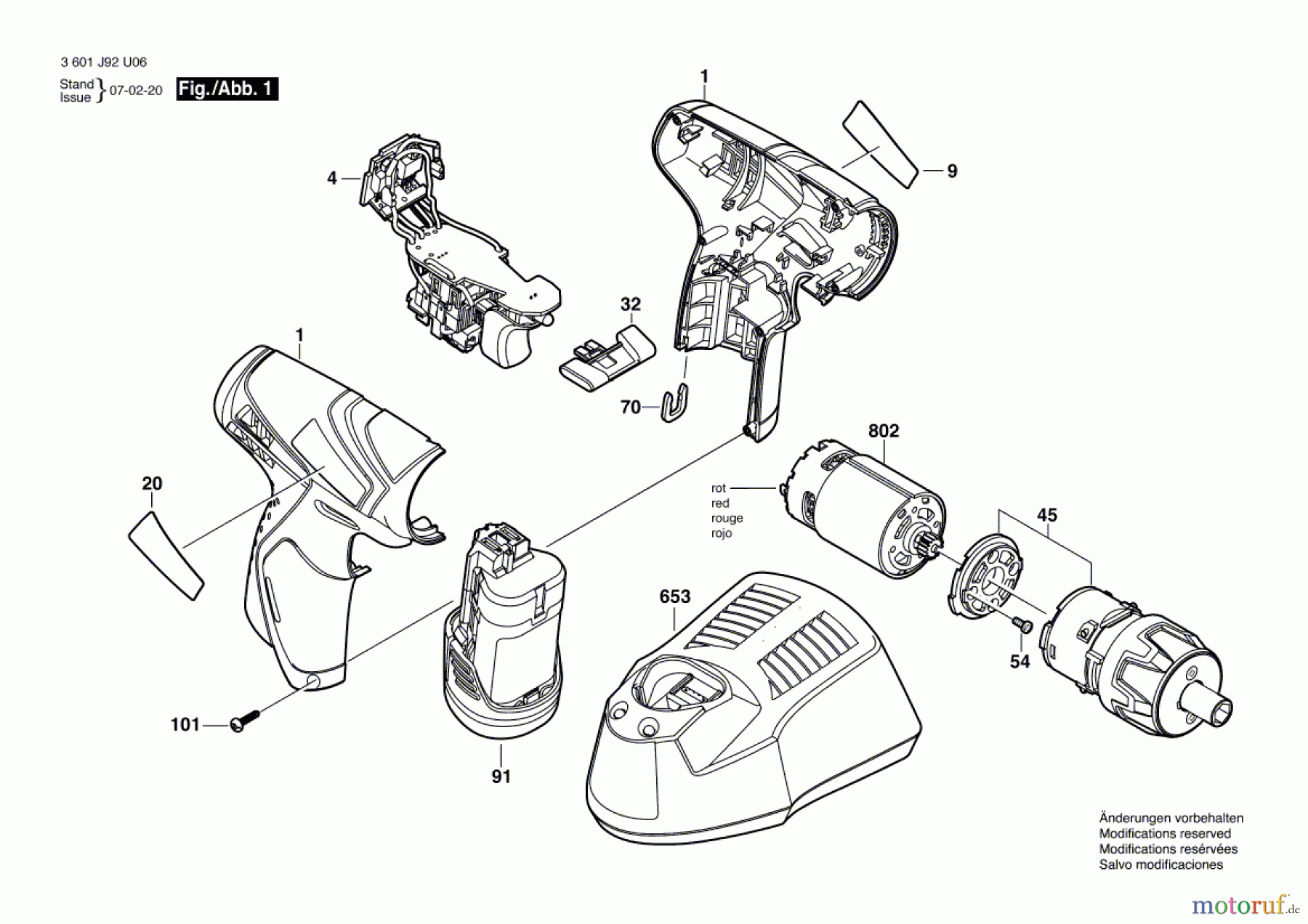 3 601 J92 U06

Stand
Issue } 07-02-20

Fig./Abb. 1

1

9

4

32

1

70

802

20

rot
red
rouge
rojo

45

653

54

101

91

Änderungen vorbehalten
Modifications reserved
Modifications resérvées
Salvo modificaciones

motoruf.de