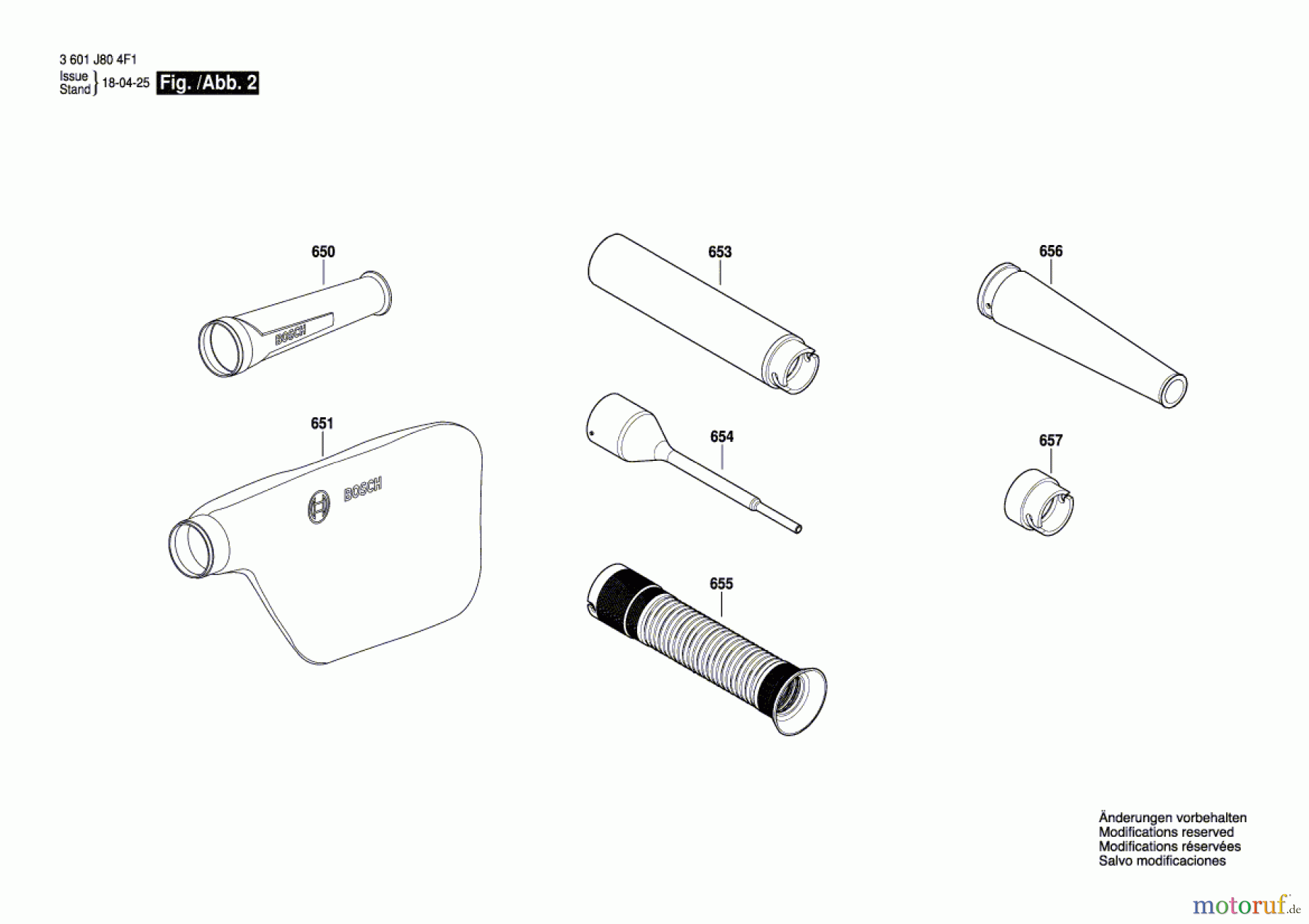 3 601 J80 4F1
Issue
Stand } 18-04-25 Fig. /Abb. 2

650
BOSCH

653

656

651
BOSCH

654

657

655

Änderungen vorbehalten
Modifications reserved
Modifications réservées
Salvo modificaciones

motoruf.de