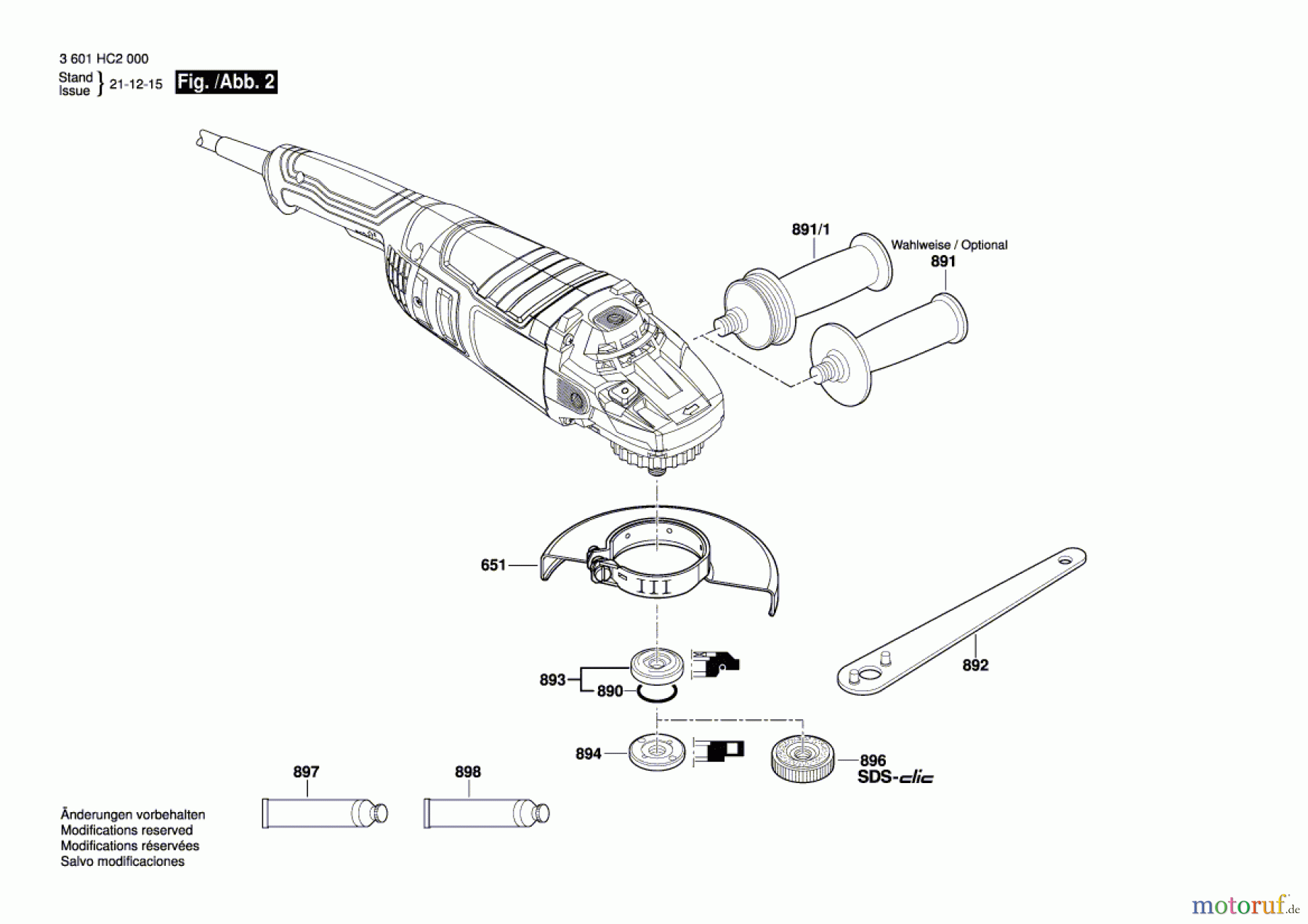 3 601 HC2 000

Stand
Issue } 21-12-15 Fig. /Abb. 2

891/1

Wahlweise / Optional
891

651

III

893

890

892

894

896
SDS-clic

897

898

Änderungen vorbehalten
Modifications reserved
Modifications réservées
Salvo modificaciones

motoruf.de