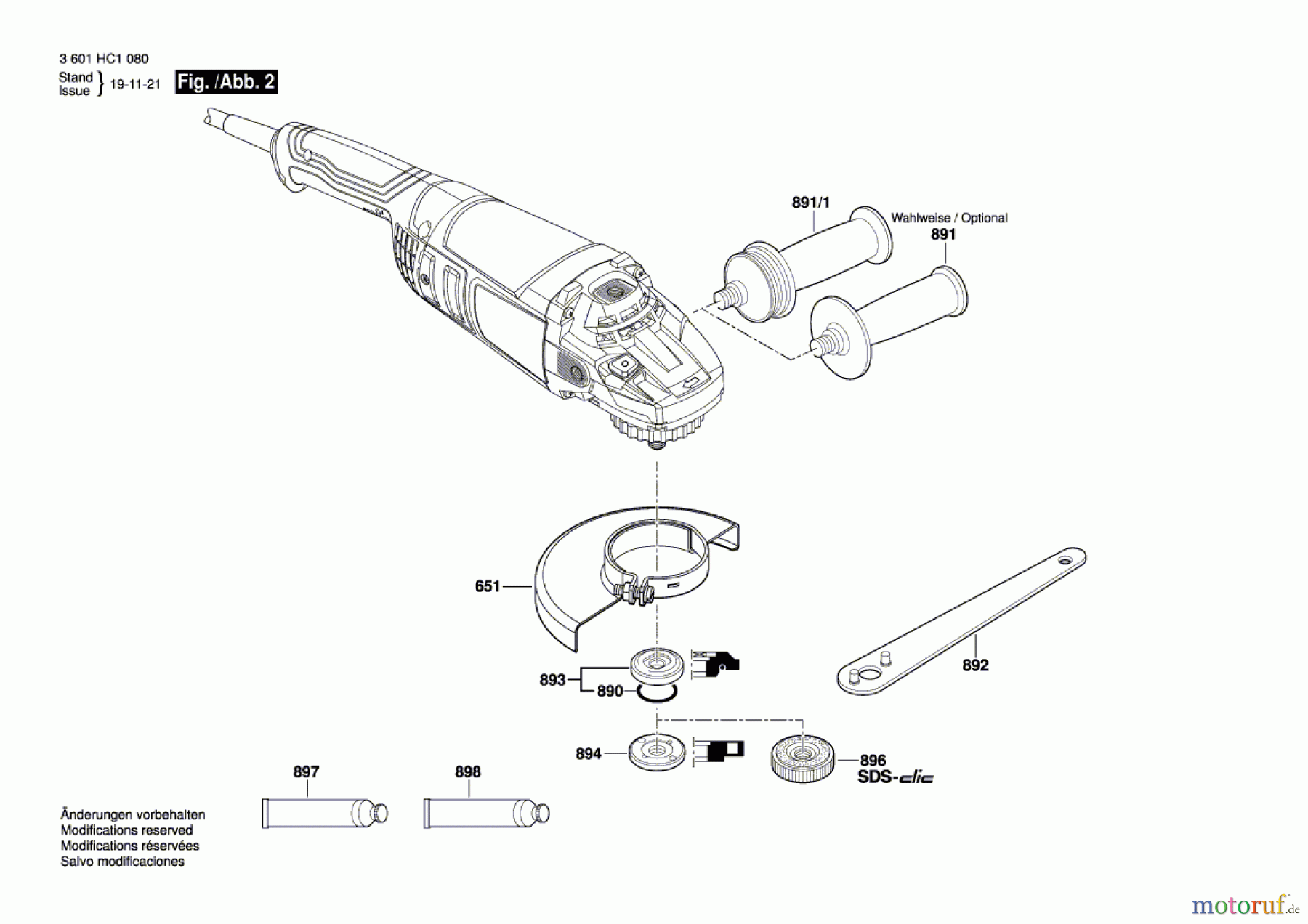 3 601 HC1 080

Stand
Issue } 19-11-21

Fig. /Abb. 2

891/1

Wahlweise / Optional

891

651

893

890

892

894

896
SDS-clic

897

898

Änderungen vorbehalten
Modifications reserved
Modifications réservées
Salvo modificaciones

motoruf.de